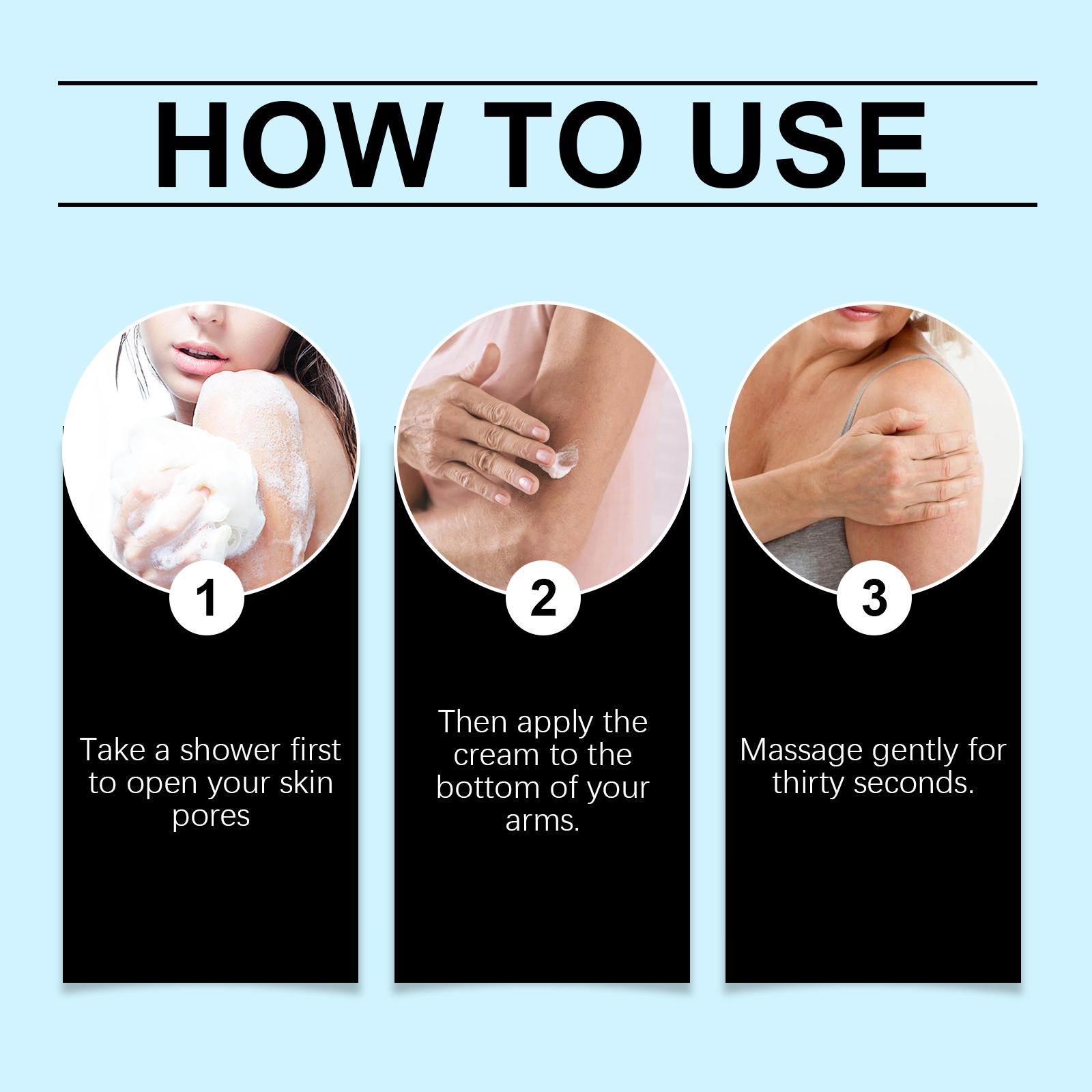 HOW TO USE

1

Take a shower first to open your skin pores

2

Then apply the cream to the bottom of your arms.

3

Massage gently for thirty seconds.