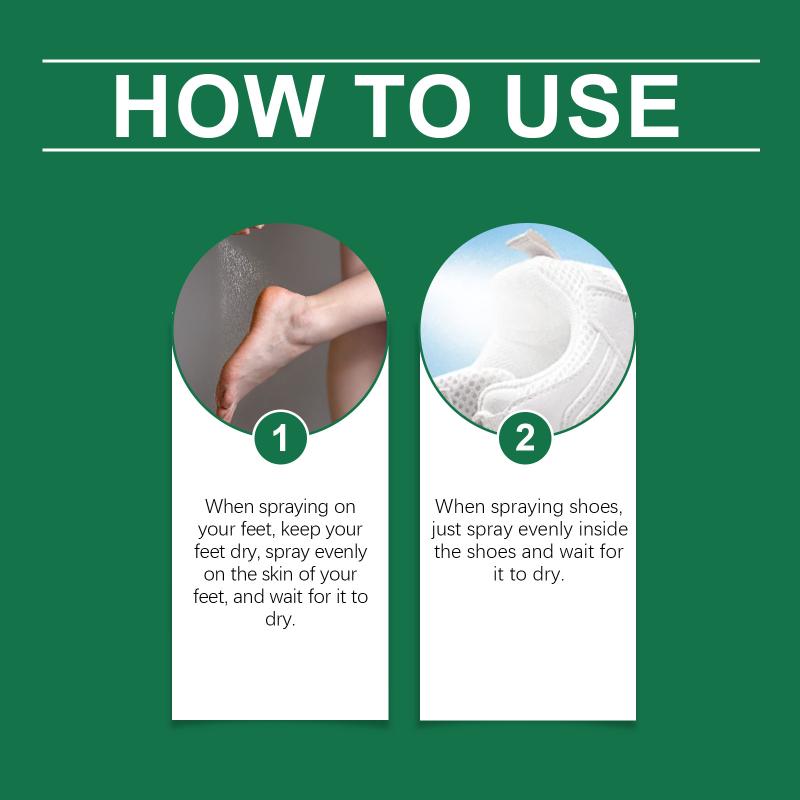 HOW TO USE

1

When spraying on your feet, keep your feet dry, spray evenly on the skin of your feet, and wait for it to dry.

2

When spraying shoes, just spray evenly inside the shoes and wait for it to dry.