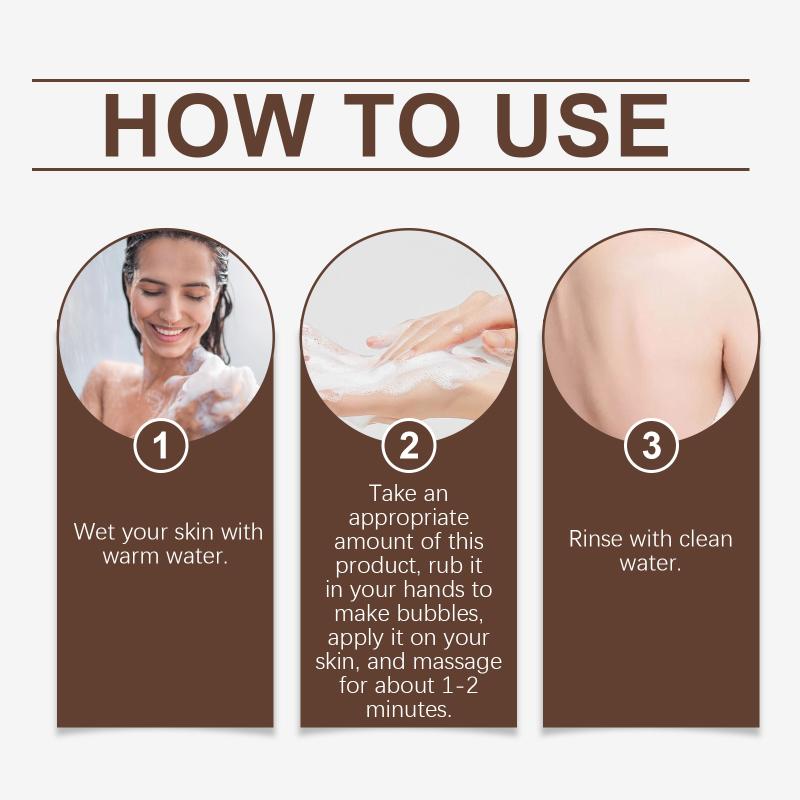 HOW TO USE

1

Wet your skin with warm water.

2

Take an appropriate amount of this product, rub it in your hands to make bubbles, apply it on your skin, and massage for about 1-2 minutes.

3

Rinse with clean water.