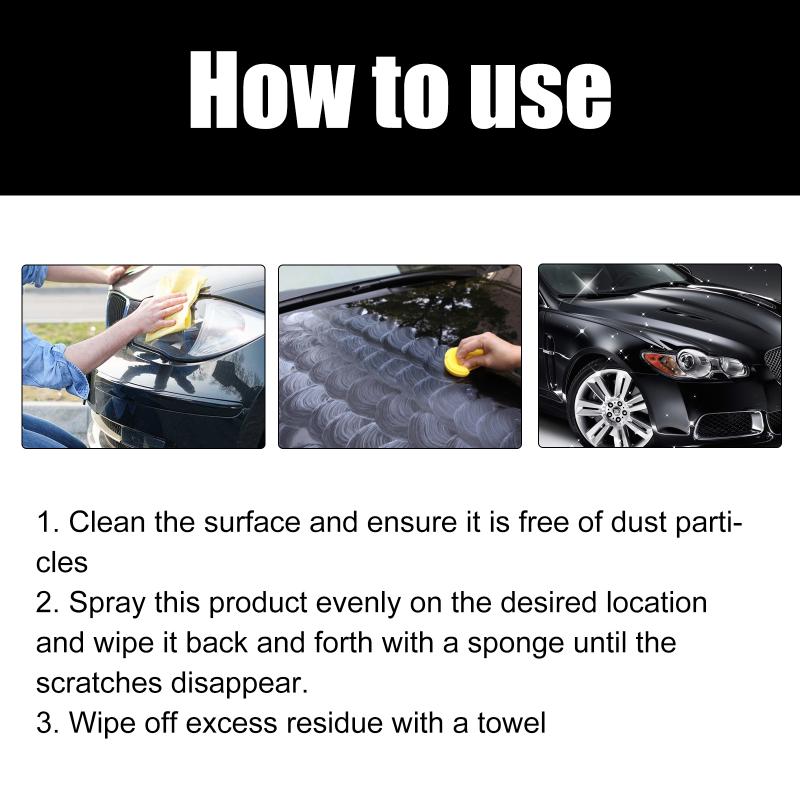 How to use

1. Clean the surface and ensure it is free of dust particles
2. Spray this product evenly on the desired location and wipe it back and forth with a sponge until the scratches disappear.
3. Wipe off excess residue with a towel