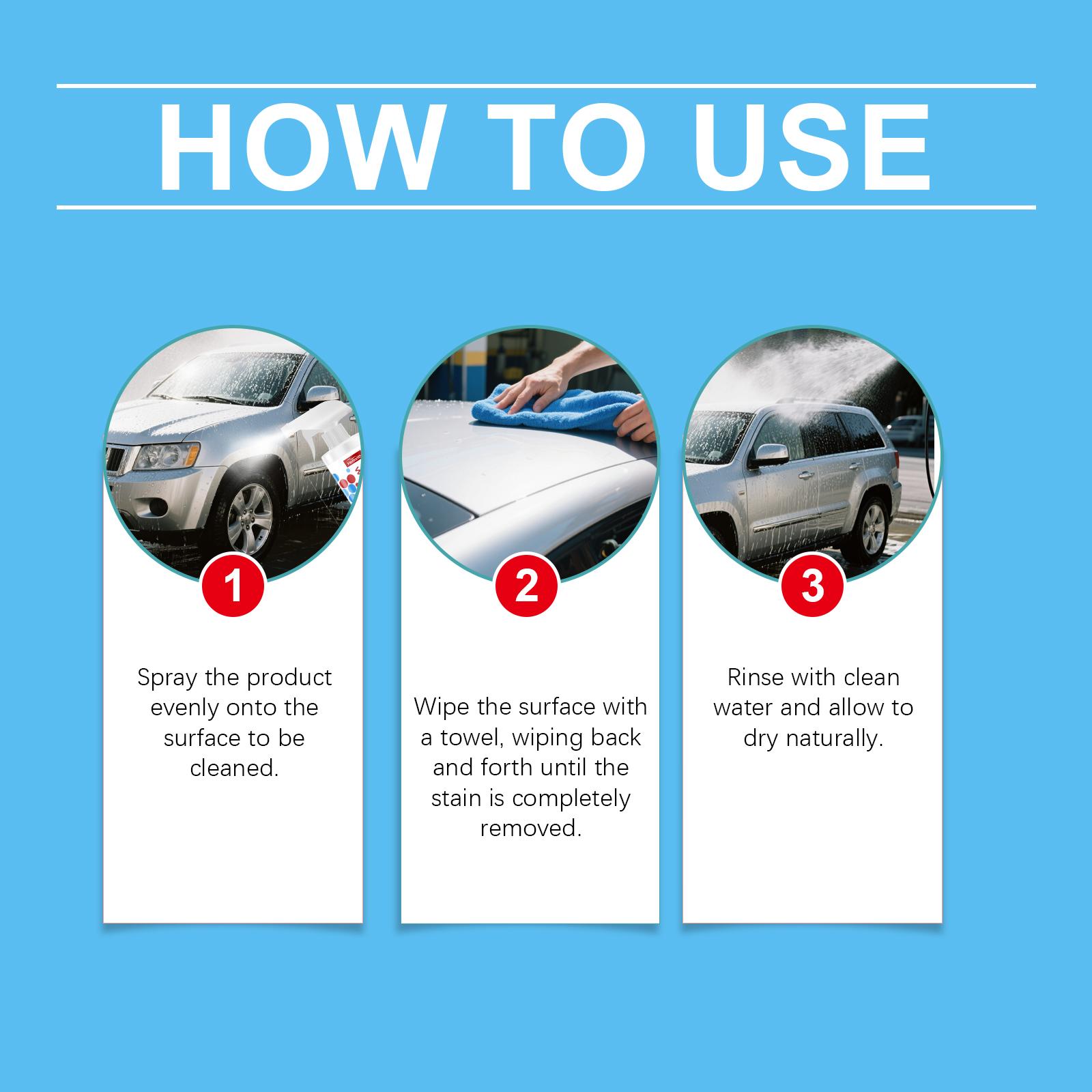 HOW TO USE

1

Spray the product evenly onto the surface to be cleaned.

2

Wipe the surface with a towel, wiping back and forth until the stain is completely removed.

3

Rinse with clean water and allow to dry naturally.