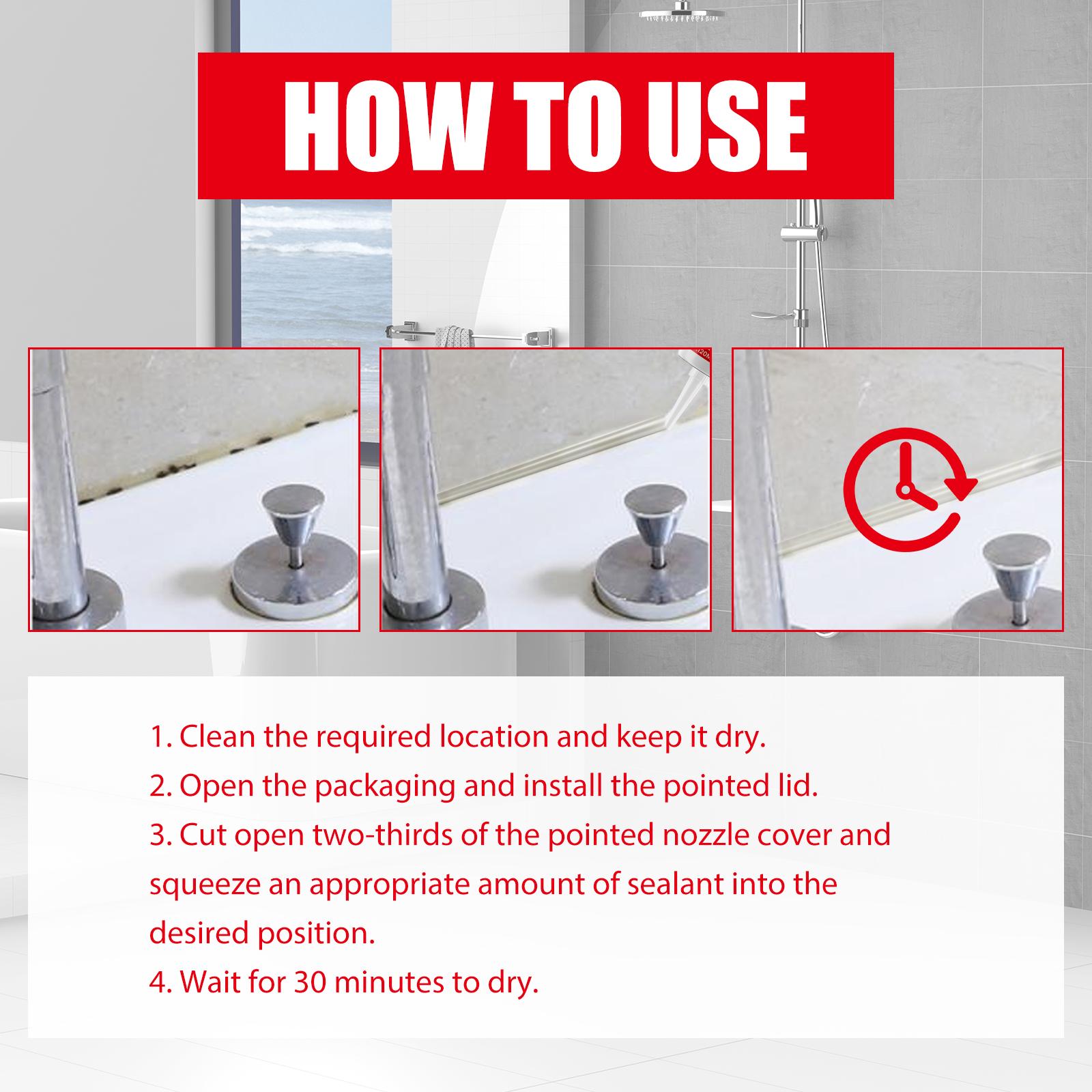 HOW TO USE

1. Clean the required location and keep it dry.
2. Open the packaging and install the pointed lid.
3. Cut open two-thirds of the pointed nozzle cover and squeeze an appropriate amount of sealant into the desired position.
4. Wait for 30 minutes to dry.