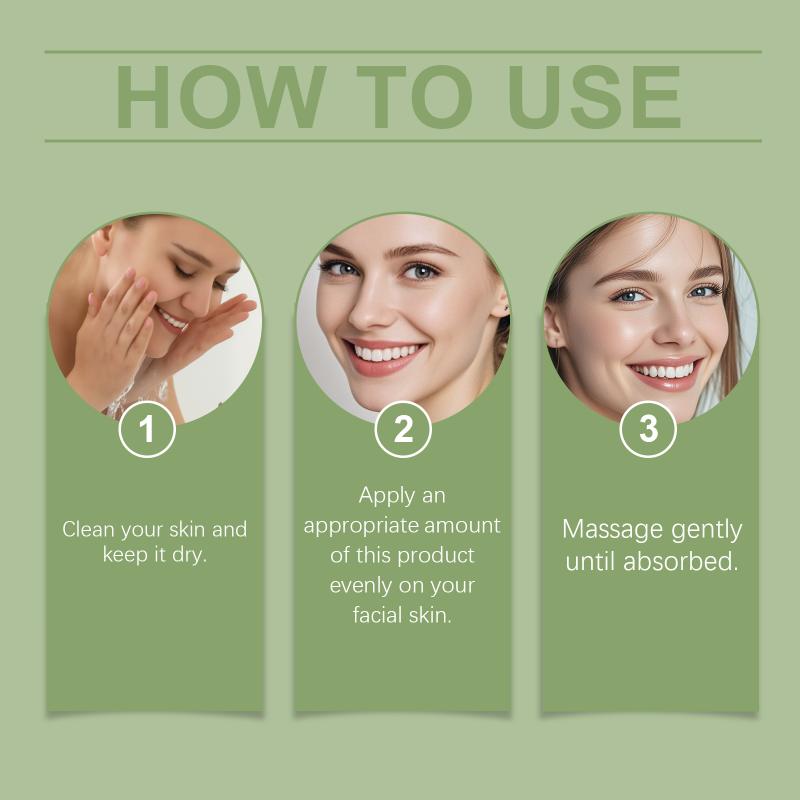 HOW TO USE

1

Clean your skin and keep it dry.

2

Apply an appropriate amount of this product evenly on your facial skin.

3

Massage gently until absorbed.