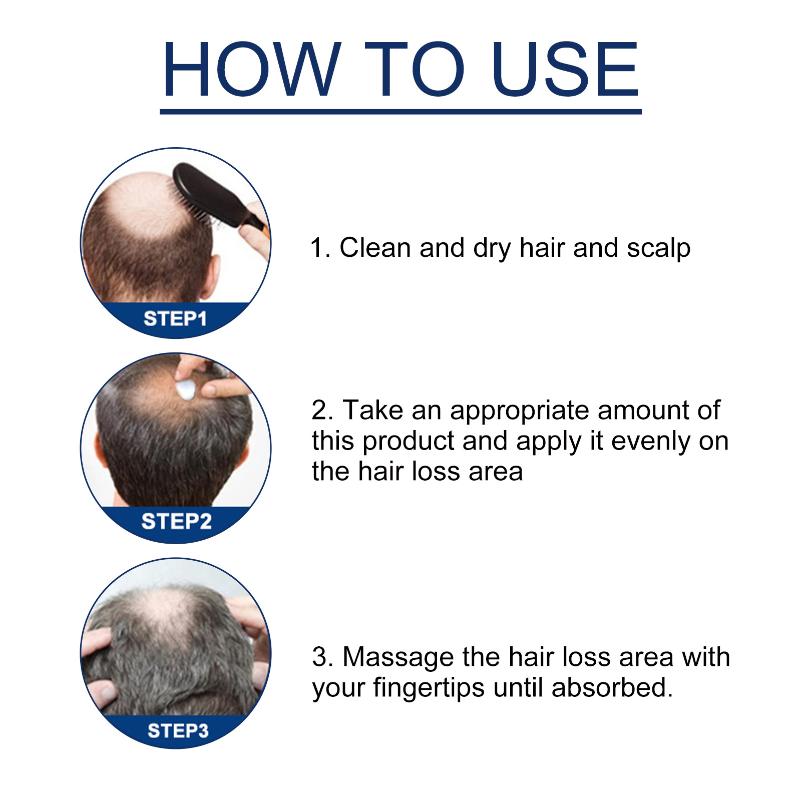 HOW TO USE

STEP1

1. Clean and dry hair and scalp

STEP2

2. Take an appropriate amount of this product and apply it evenly on the hair loss area

STEP3

3. Massage the hair loss area with your fingertips until absorbed.