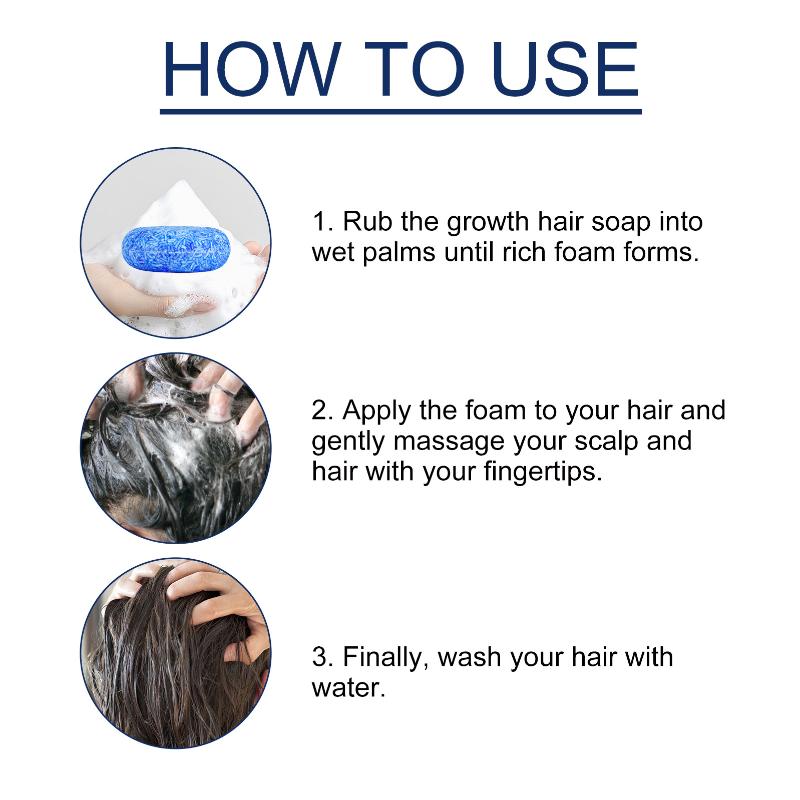 HOW TO USE

1. Rub the growth hair soap into wet palms until rich foam forms.

2. Apply the foam to your hair and gently massage your scalp and hair with your fingertips.

3. Finally, wash your hair with water.