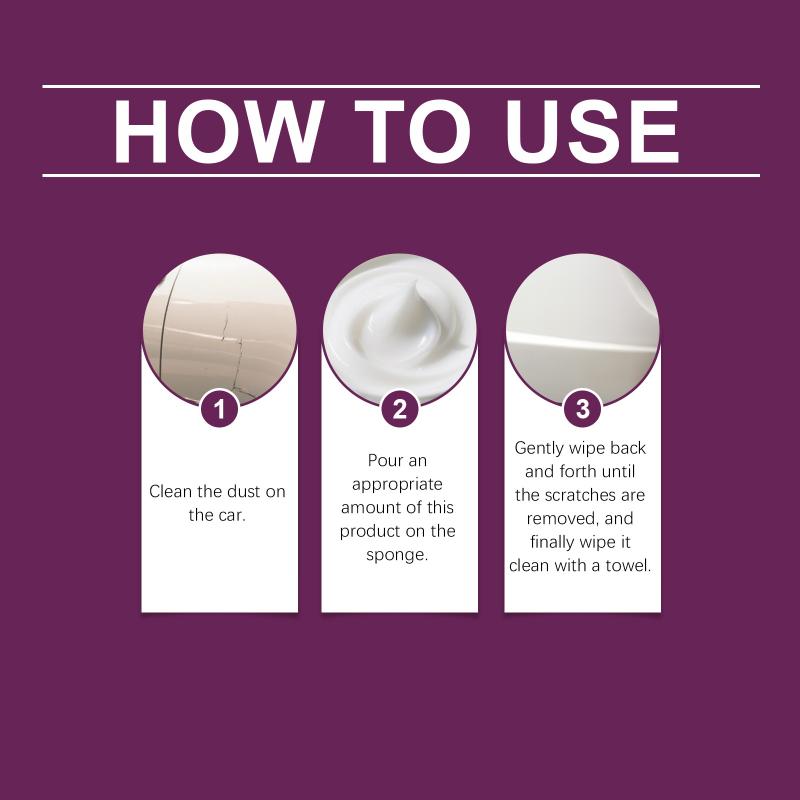 HOW TO USE

1

Clean the dust on the car.

2

Pour an appropriate amount of this product on the sponge.

3

Gently wipe back and forth until the scratches are removed, and finally wipe it clean with a towel.