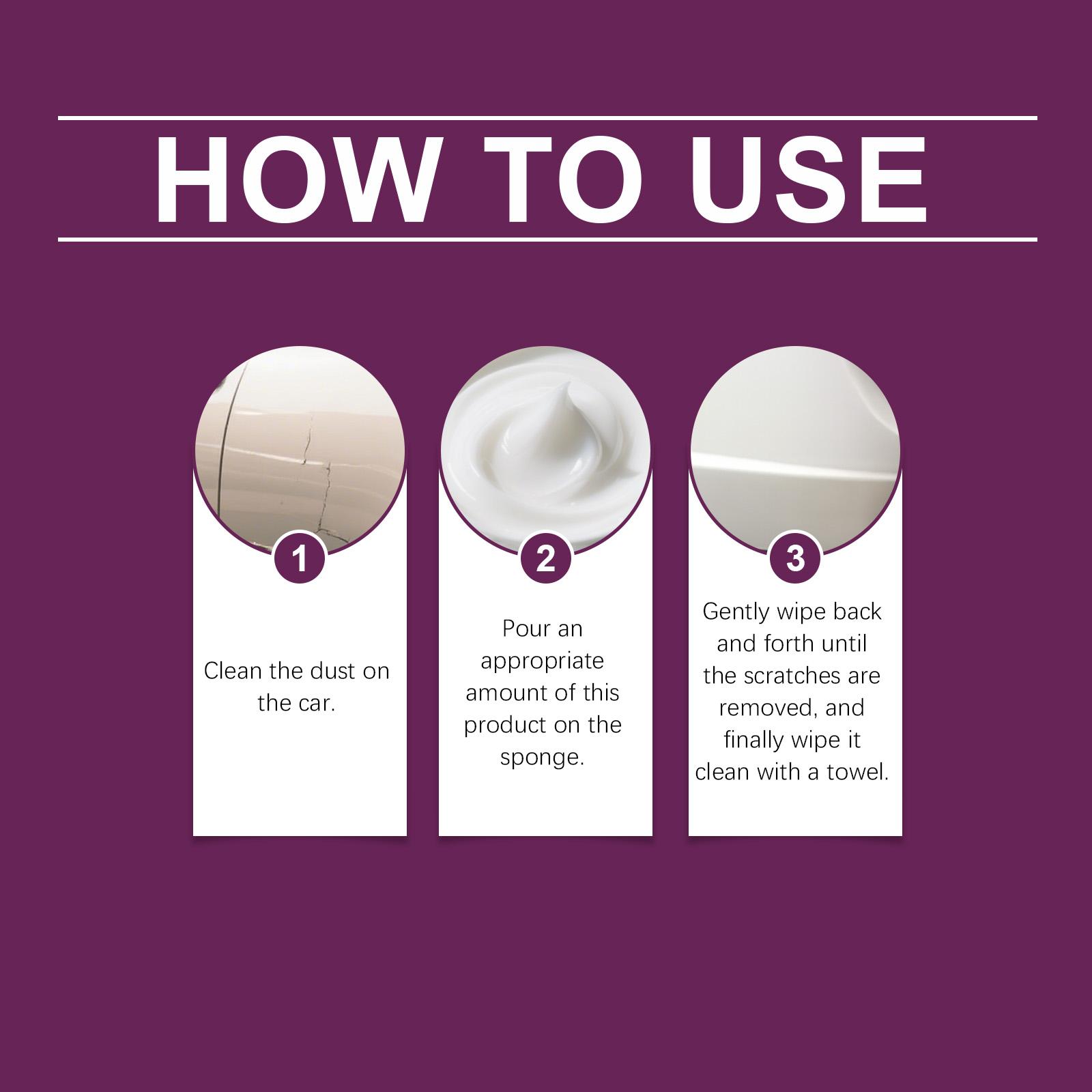 HOW TO USE

1

Clean the dust on the car.

2

Pour an appropriate amount of this product on the sponge.

3

Gently wipe back and forth until the scratches are removed, and finally wipe it clean with a towel.