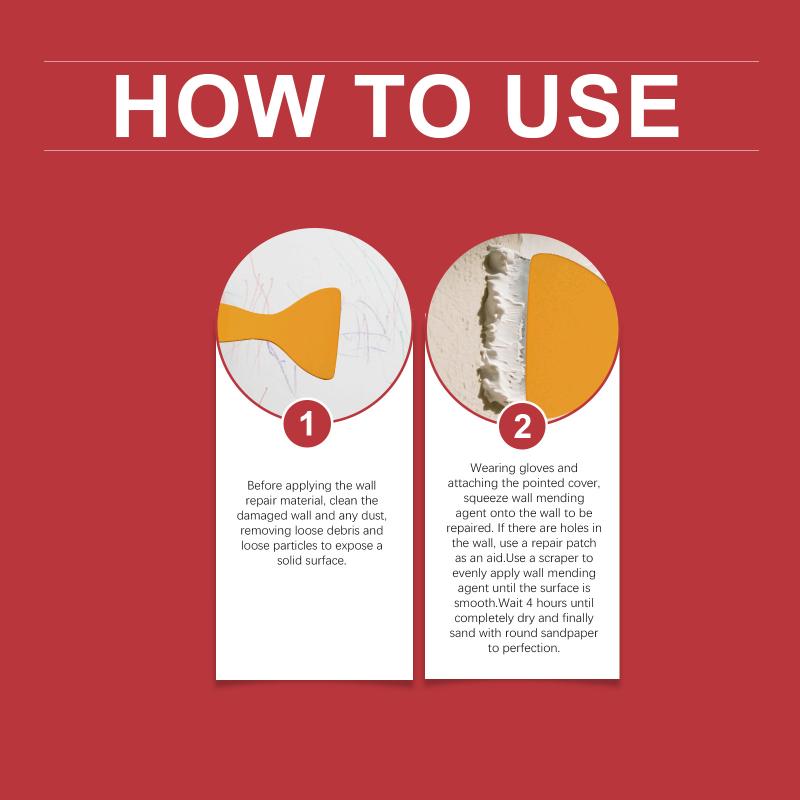 HOW TO USE

1

Before applying the wall repair material, clean the damaged wall and any dust, removing loose debris and loose particles to expose a solid surface.

2

Wearing gloves and attaching the pointed cover, squeeze wall mending agent onto the wall to be repaired. If there are holes in the wall, use a repair patch as an aid.Use a scraper to evenly apply wall mending agent until the surface is smooth.Wait 4 hours until completely dry and finally sand with round sandpaper to perfection.