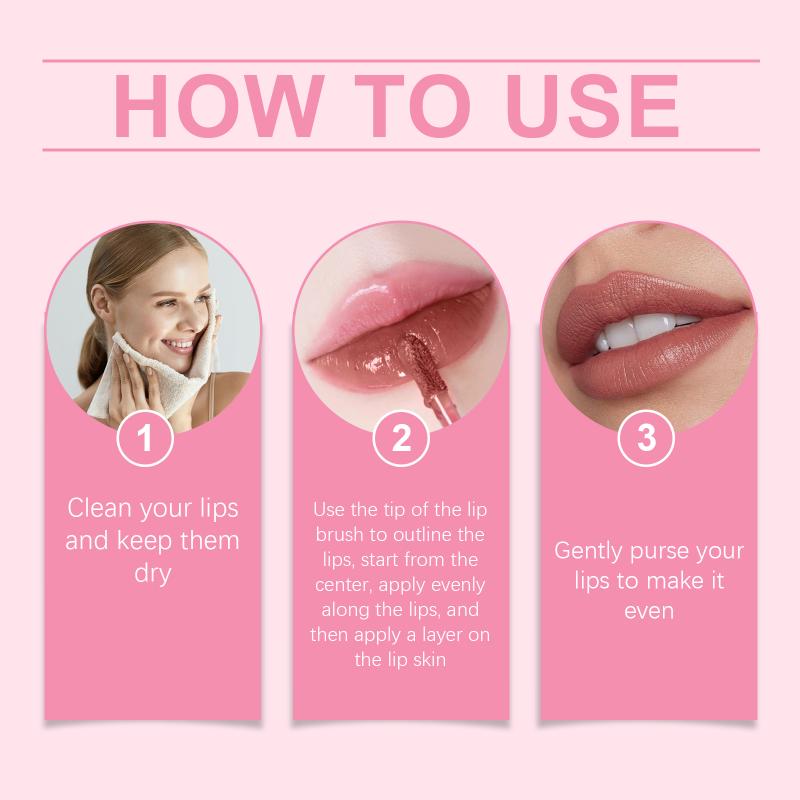 HOW TO USE

1

Clean your lips and keep them dry

2

Use the tip of the lip brush to outline the lips, start from the center, apply evenly along the lips, and then apply a layer on the lip skin

3

Gently purse your lips to make it even