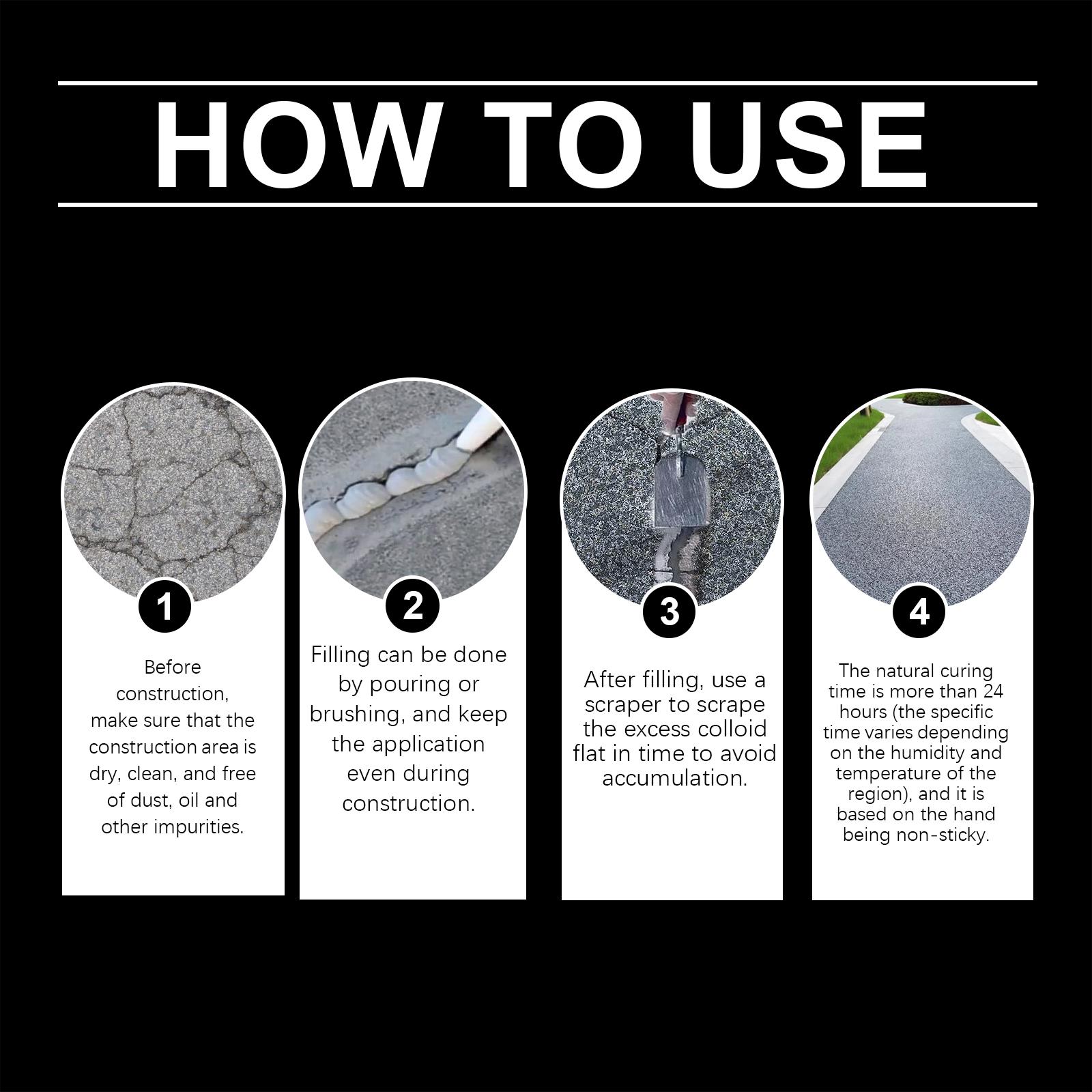 HOW TO USE

1

Before construction, make sure that the construction area is dry, clean, and free of dust, oil and other impurities.

2

Filling can be done by pouring or brushing, and keep the application even during construction.

3

After filling, use a scraper to scrape the excess colloid flat in time to avoid accumulation.

4

The natural curing time is more than 24 hours (the specific time varies depending on the humidity and temperature of the region), and it is based on the hand being non-sticky.