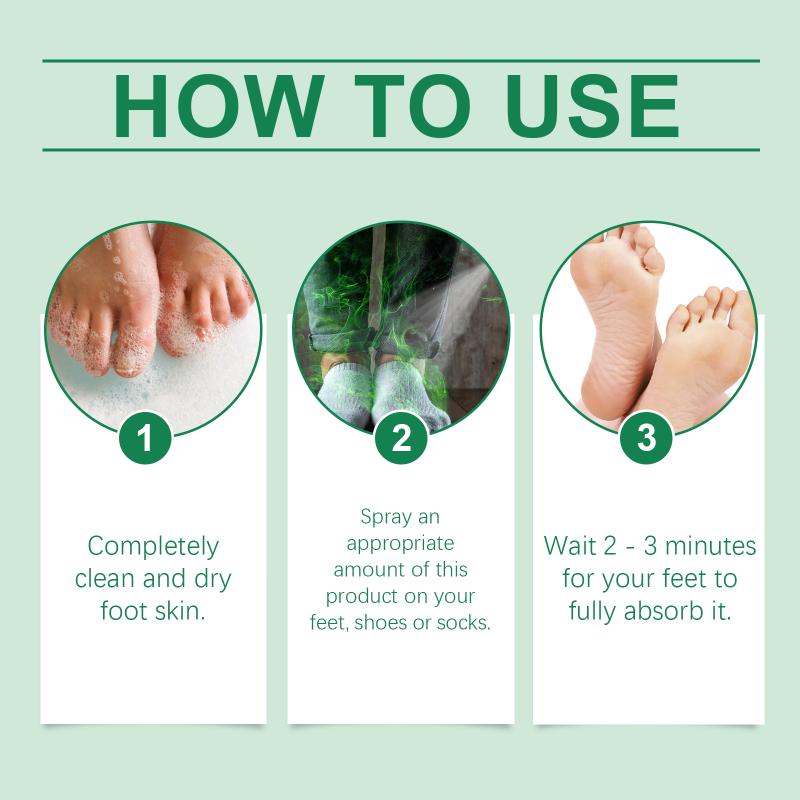 HOW TO USE

1

Completely clean and dry foot skin.

2

Spray an appropriate amount of this product on your feet, shoes or socks.

3

Wait 2 - 3 minutes for your feet to fully absorb it.