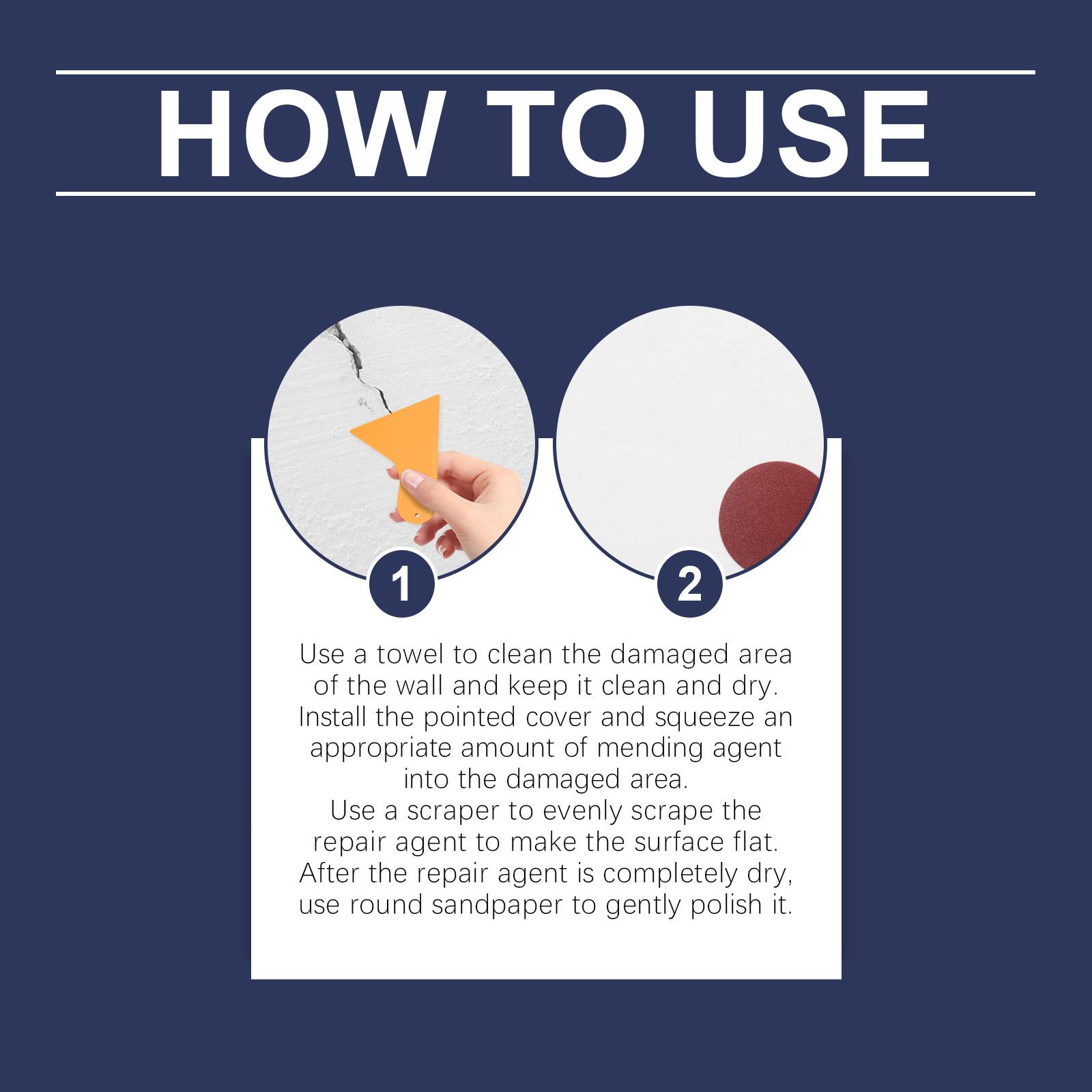 HOW TO USE

1

2

Use a towel to clean the damaged area of the wall and keep it clean and dry.
Install the pointed cover and squeeze an appropriate amount of mending agent into the damaged area.
Use a scraper to evenly scrape the repair agent to make the surface flat.
After the repair agent is completely dry, use round sandpaper to gently polish it.