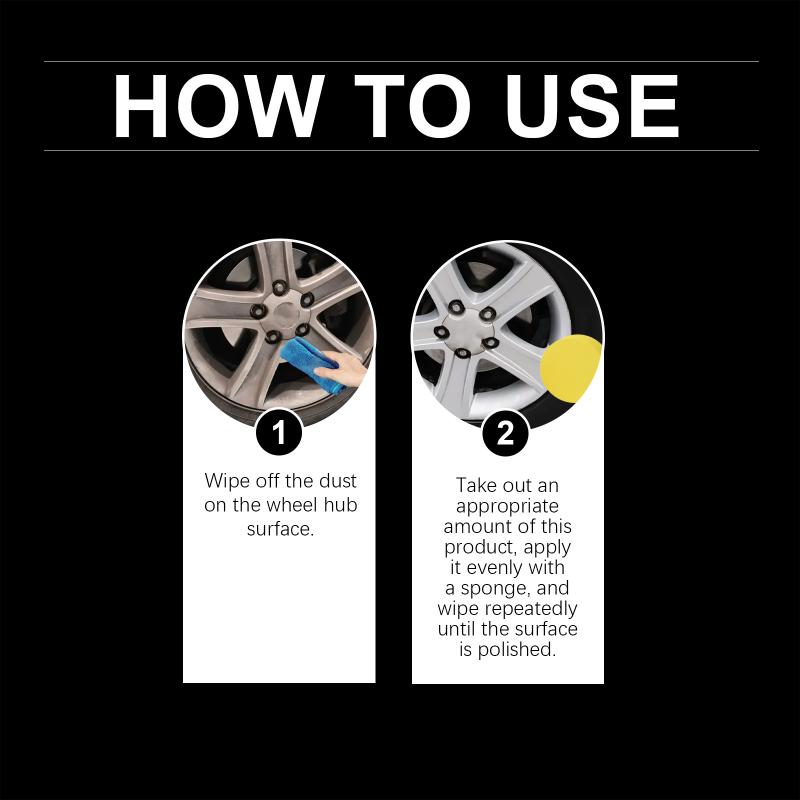 HOW TO USE

1

Wipe off the dust on the wheel hub surface.

2

Take out an appropriate amount of this product, apply it evenly with a sponge, and wipe repeatedly until the surface is polished.