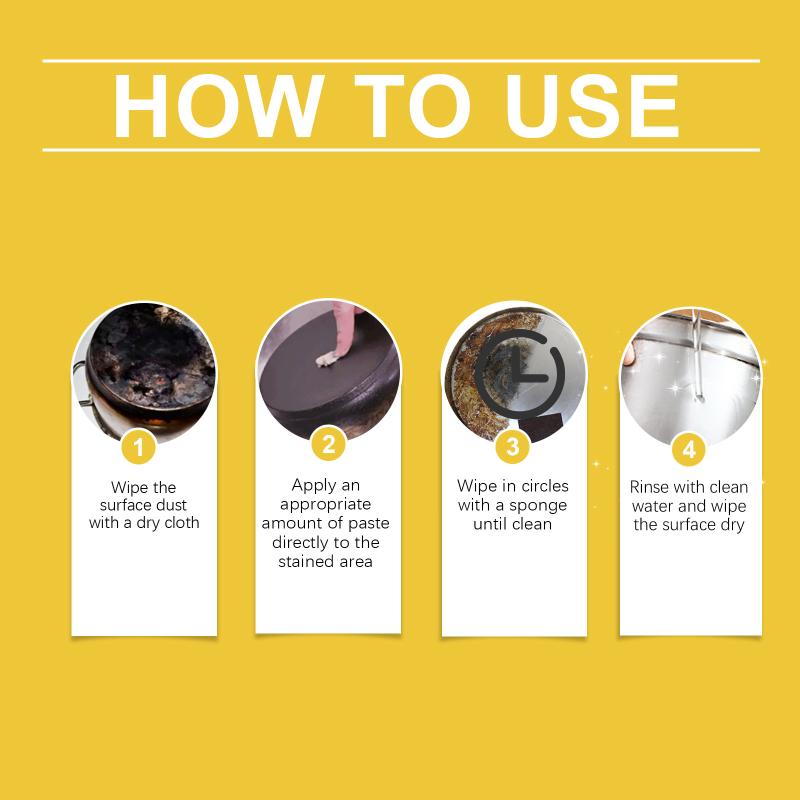 HOW TO USE

1
Wipe the surface dust with a dry cloth

2
Apply an appropriate amount of paste directly to the stained area

3
Wipe in circles with a sponge until clean

4
Rinse with clean water and wipe the surface dry