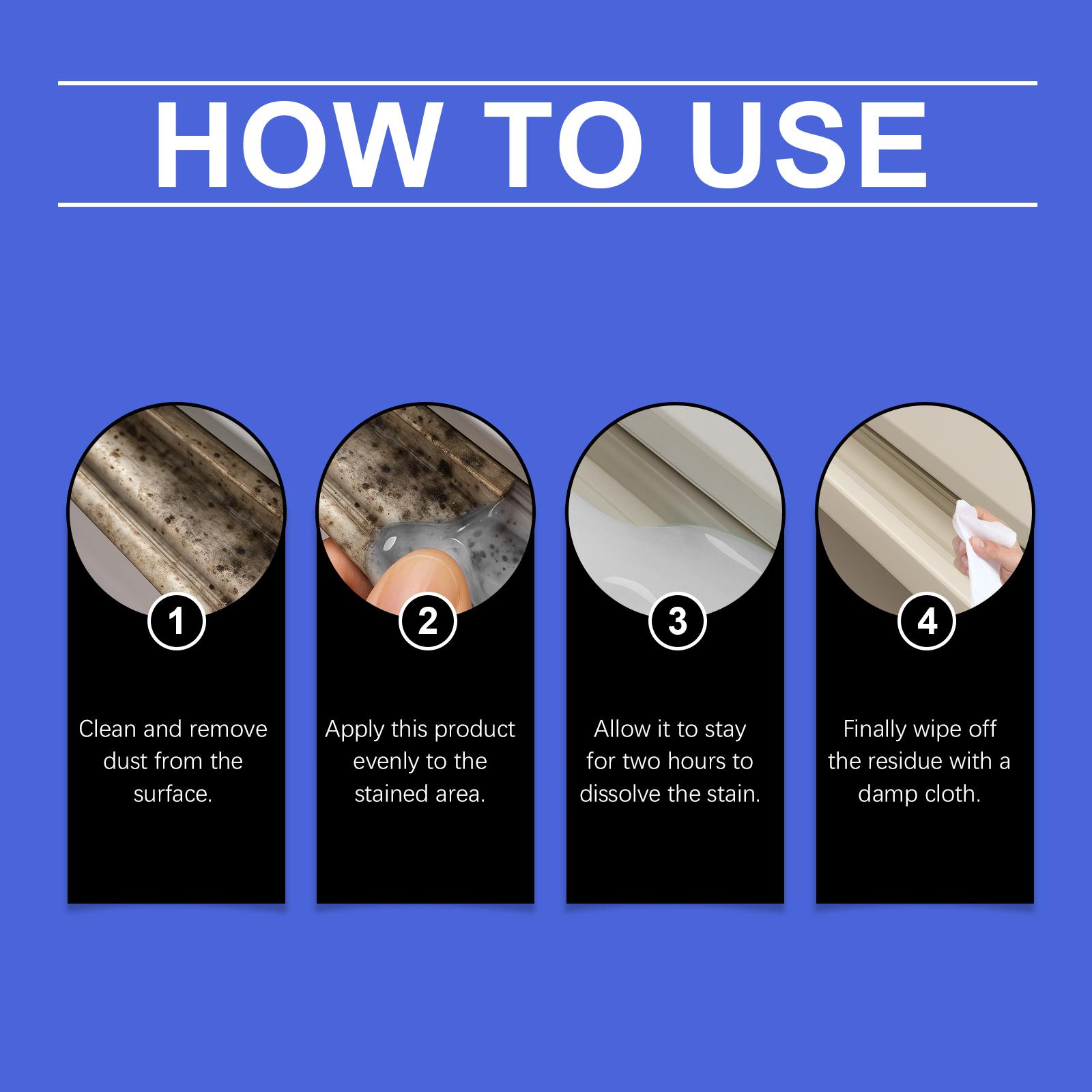 HOW TO USE

1

Clean and remove dust from the surface.

2

Apply this product evenly to the stained area.

3

Allow it to stay for two hours to dissolve the stain.

4

Finally wipe off the residue with a damp cloth.