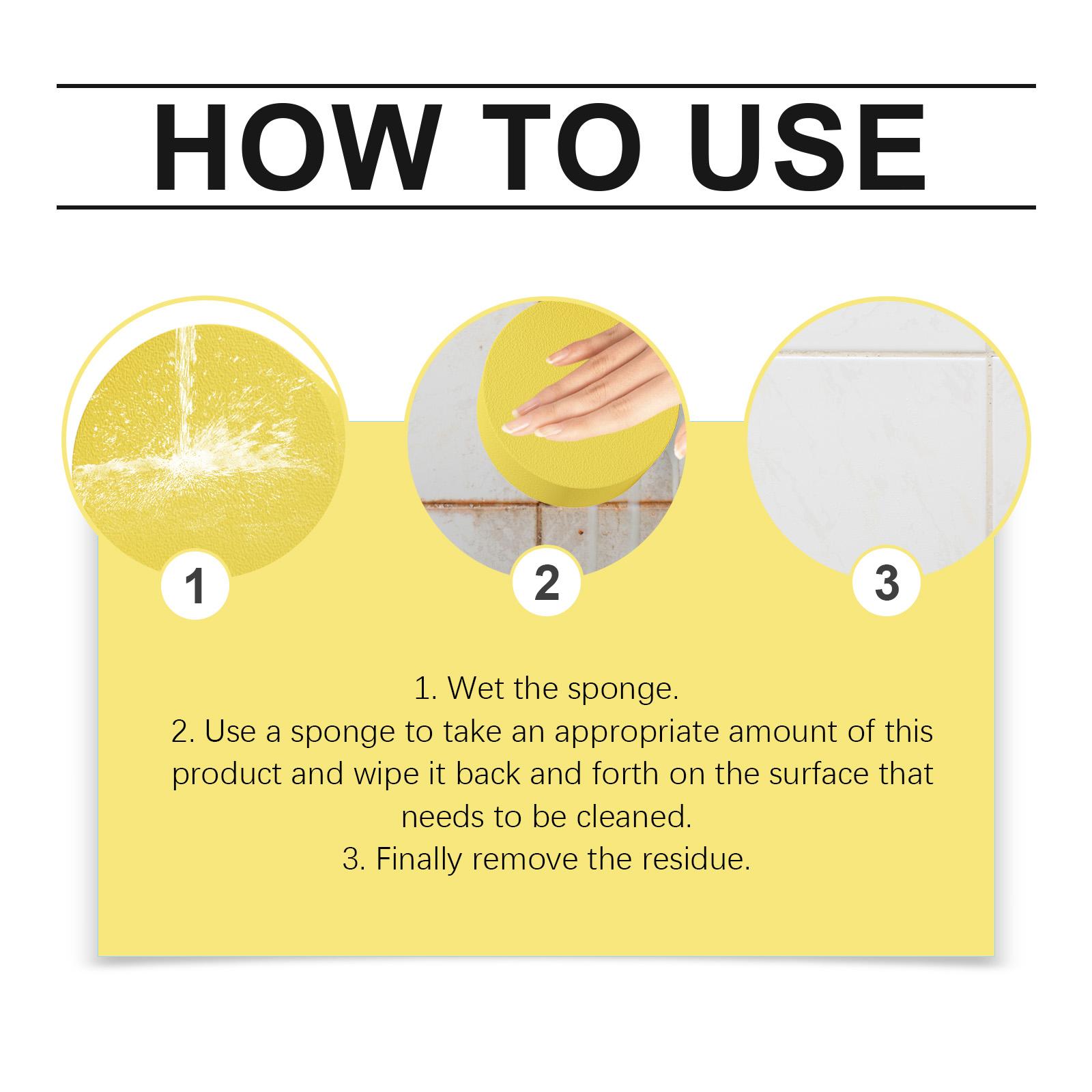 HOW TO USE

1

2

3

1. Wet the sponge.
2. Use a sponge to take an appropriate amount of this product and wipe it back and forth on the surface that needs to be cleaned.
3. Finally remove the residue.