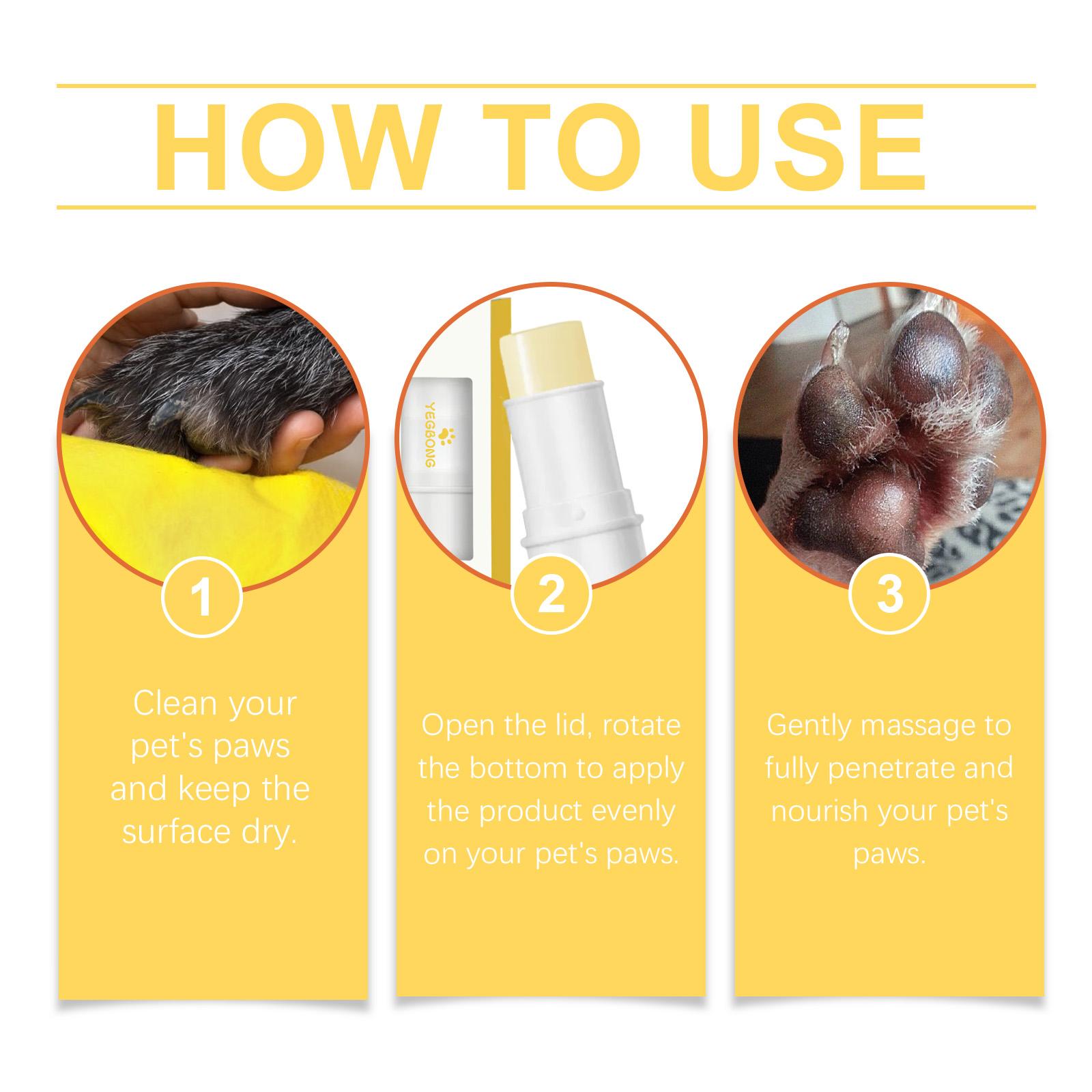 HOW TO USE

YEGBONG

1

Clean your pet's paws and keep the surface dry.

2

Open the lid, rotate the bottom to apply the product evenly on your pet's paws.

3

Gently massage to fully penetrate and nourish your pet's paws.