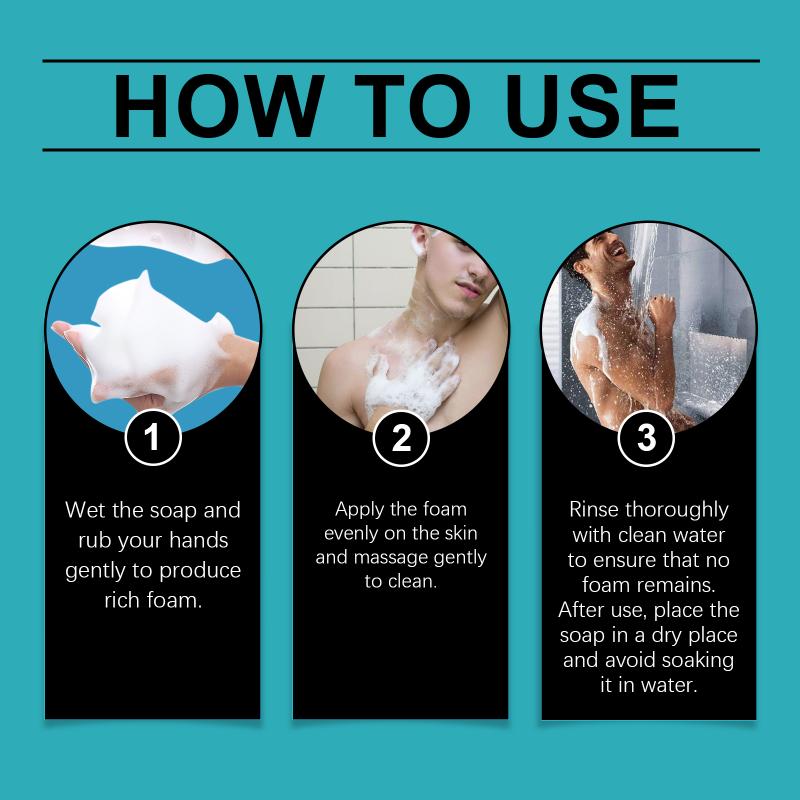 HOW TO USE

1

Wet the soap and rub your hands gently to produce rich foam.

2

Apply the foam evenly on the skin and massage gently to clean.

3

Rinse thoroughly with clean water to ensure that no foam remains. After use, place the soap in a dry place and avoid soaking it in water.