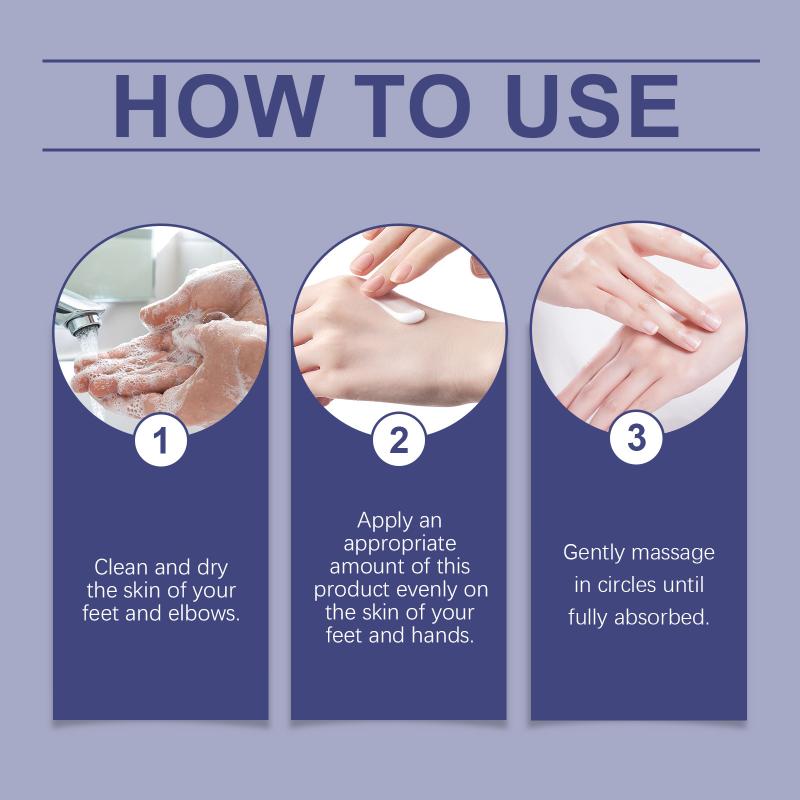 HOW TO USE

1

Clean and dry the skin of your feet and elbows.

2

Apply an appropriate amount of this product evenly on the skin of your feet and hands.

3

Gently massage in circles until fully absorbed.