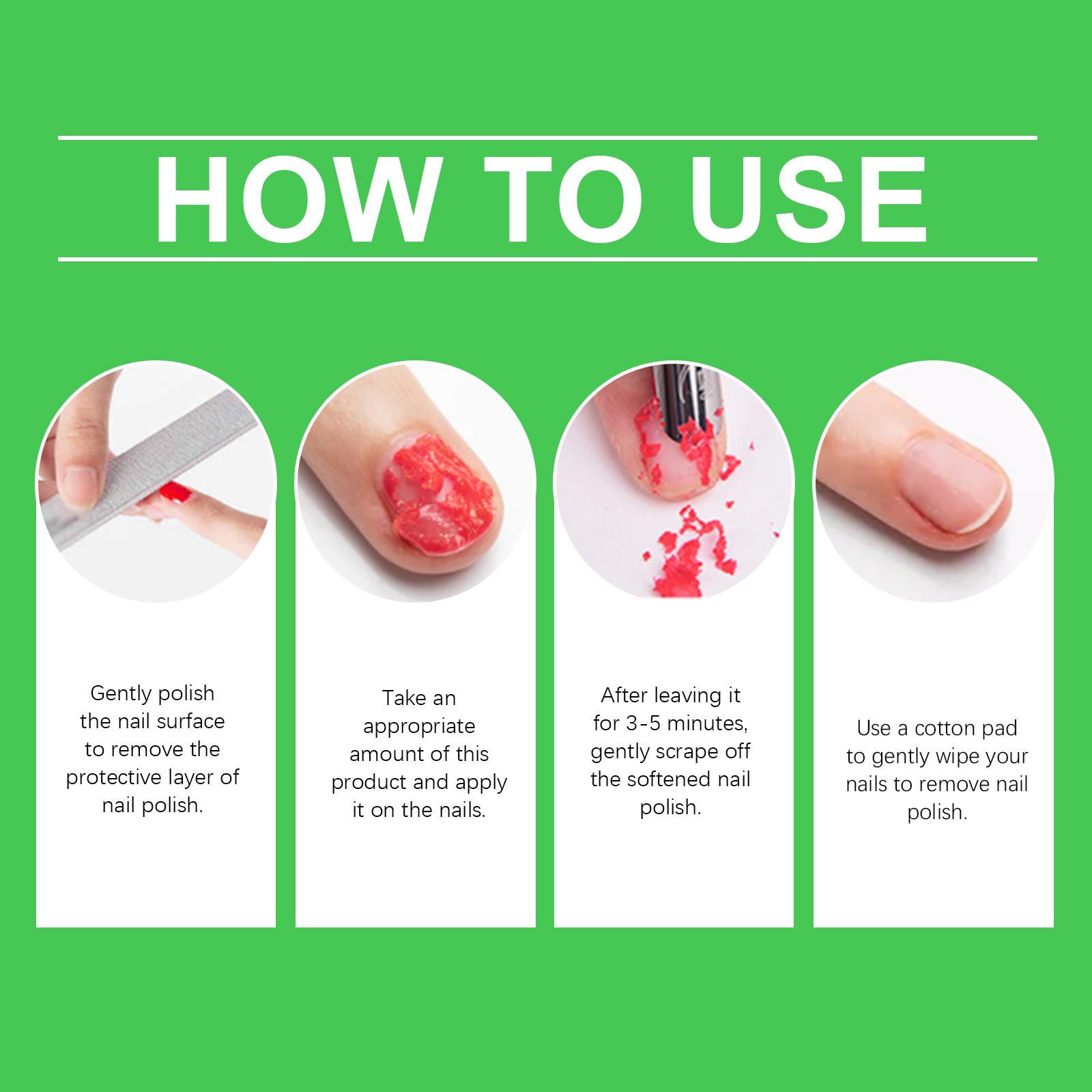 HOW TO USE

Gently polish the nail surface to remove the protective layer of nail polish.

Take an appropriate amount of this product and apply it on the nails.

After leaving it for 3-5 minutes, gently scrape off the softened nail polish.

Use a cotton pad to gently wipe your nails to remove nail polish.