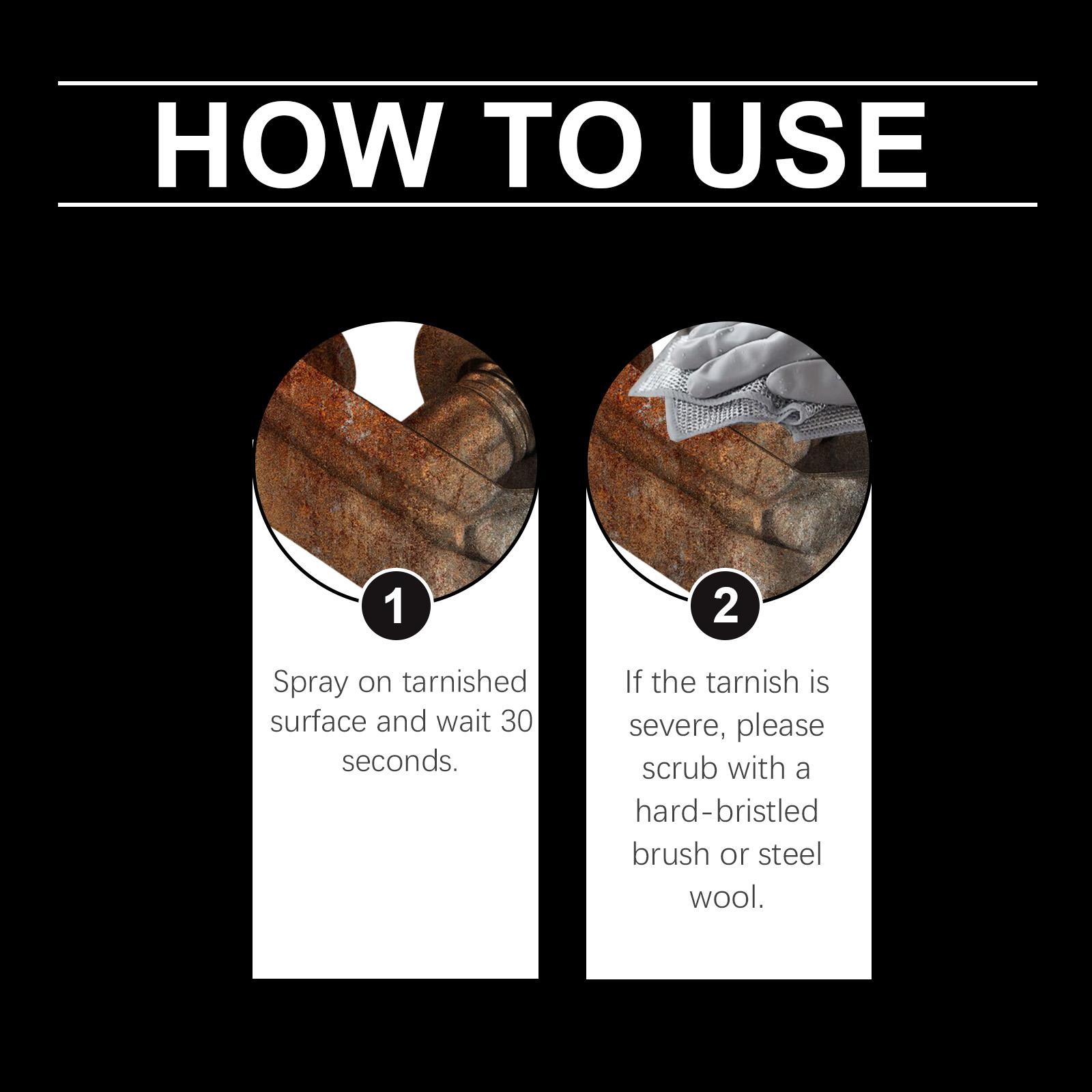 HOW TO USE

1

Spray on tarnished surface and wait 30 seconds.

2

If the tarnish is severe, please scrub with a hard-bristled brush or steel wool.