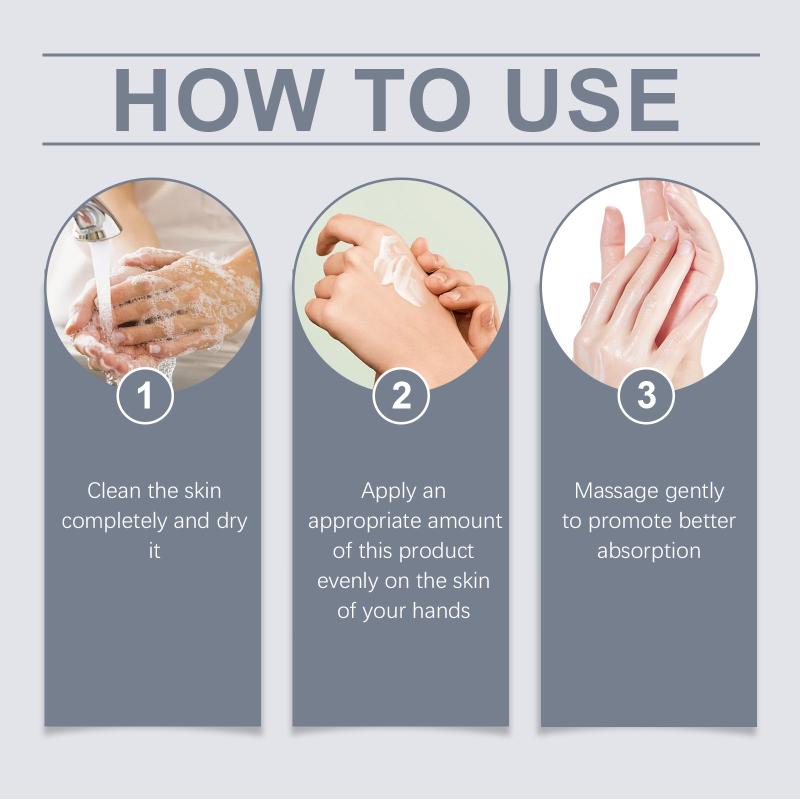 HOW TO USE

1

Clean the skin completely and dry it

2

Apply an appropriate amount of this product evenly on the skin of your hands

3

Massage gently to promote better absorption