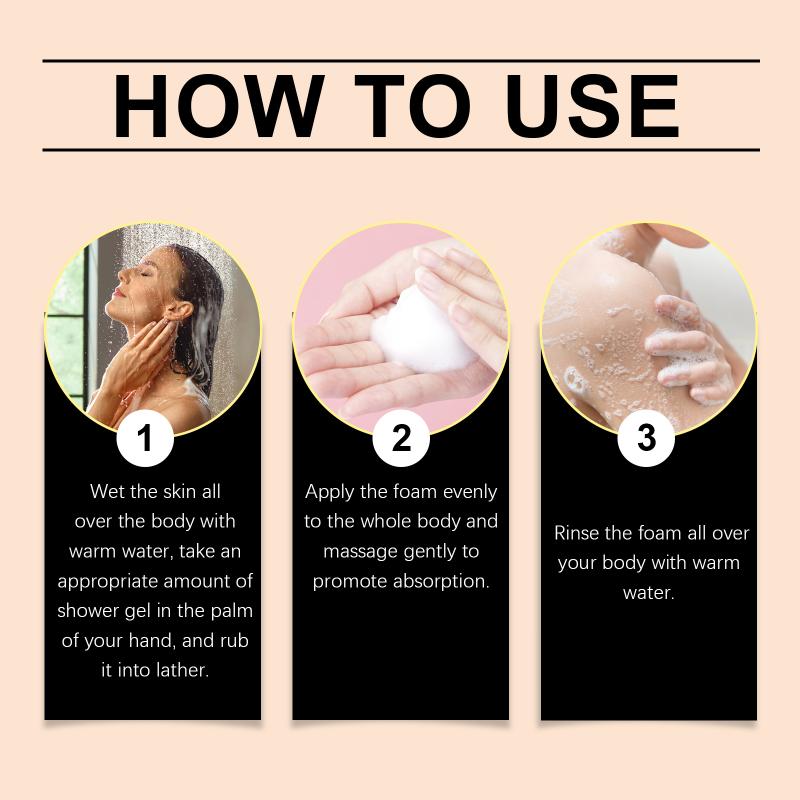 HOW TO USE

1

Wet the skin all over the body with warm water, take an appropriate amount of shower gel in the palm of your hand, and rub it into lather.

2

Apply the foam evenly to the whole body and massage gently to promote absorption.

3

Rinse the foam all over your body with warm water.