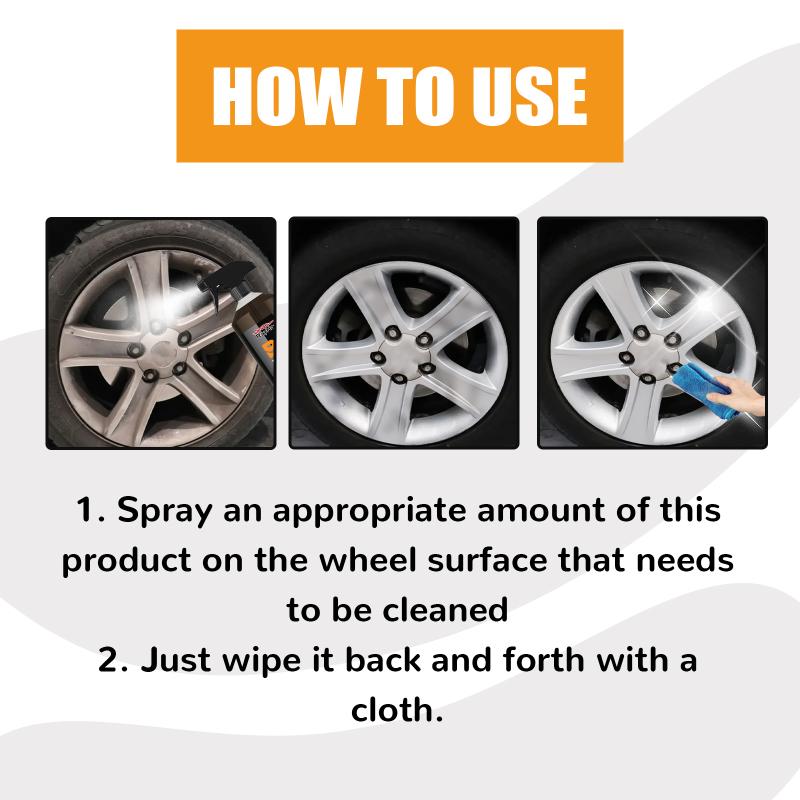 HOW TO USE

1. Spray an appropriate amount of this product on the wheel surface that needs to be cleaned
2. Just wipe it back and forth with a cloth.