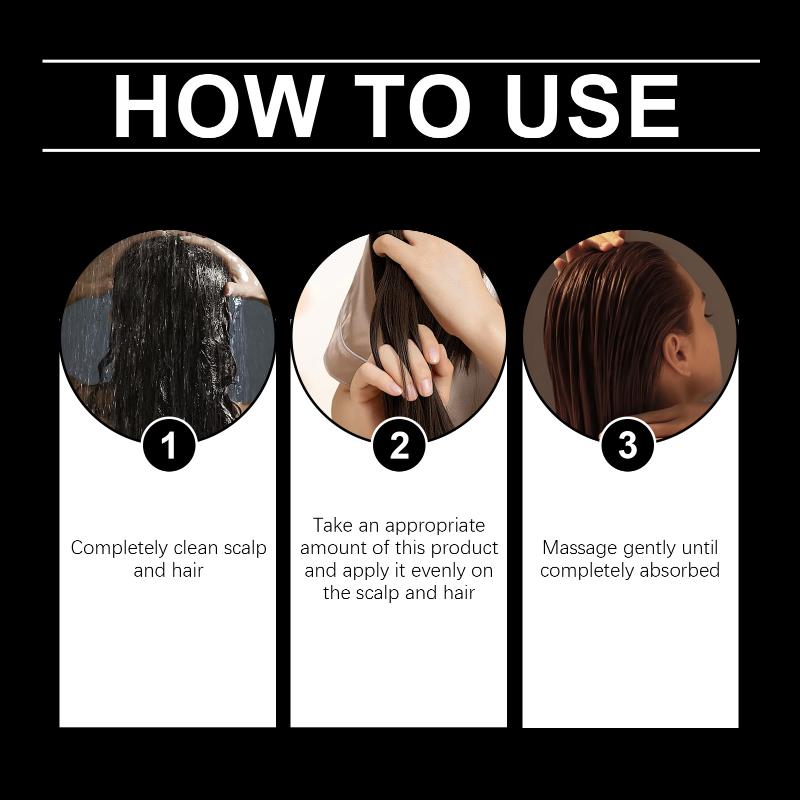 HOW TO USE

1

Completely clean scalp and hair

2

Take an appropriate amount of this product and apply it evenly on the scalp and hair

3

Massage gently until completely absorbed