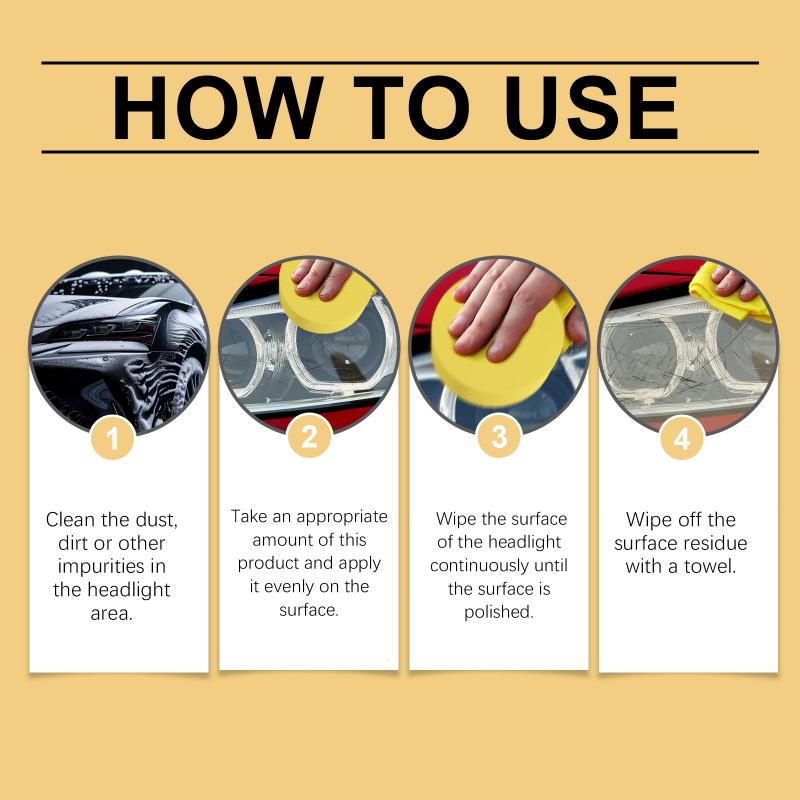 HOW TO USE

1

Clean the dust, dirt or other impurities in the headlight area.

2

Take an appropriate amount of this product and apply it evenly on the surface.

3

Wipe the surface of the headlight continuously until the surface is polished.

4

Wipe off the surface residue with a towel.