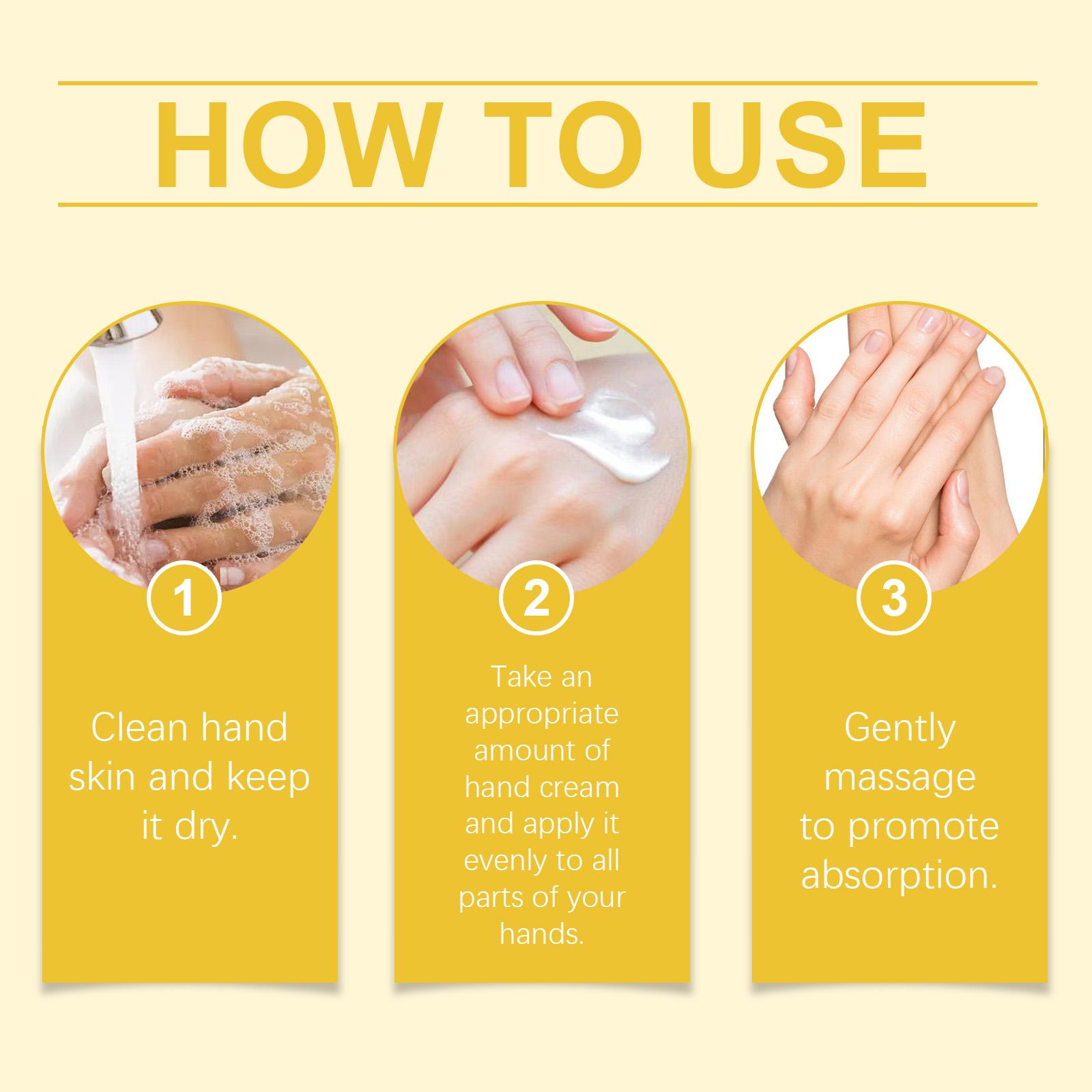 HOW TO USE

1

Clean hand skin and keep it dry.

2

Take an appropriate amount of hand cream and apply it evenly to all parts of your hands.

3

Gently massage to promote absorption.