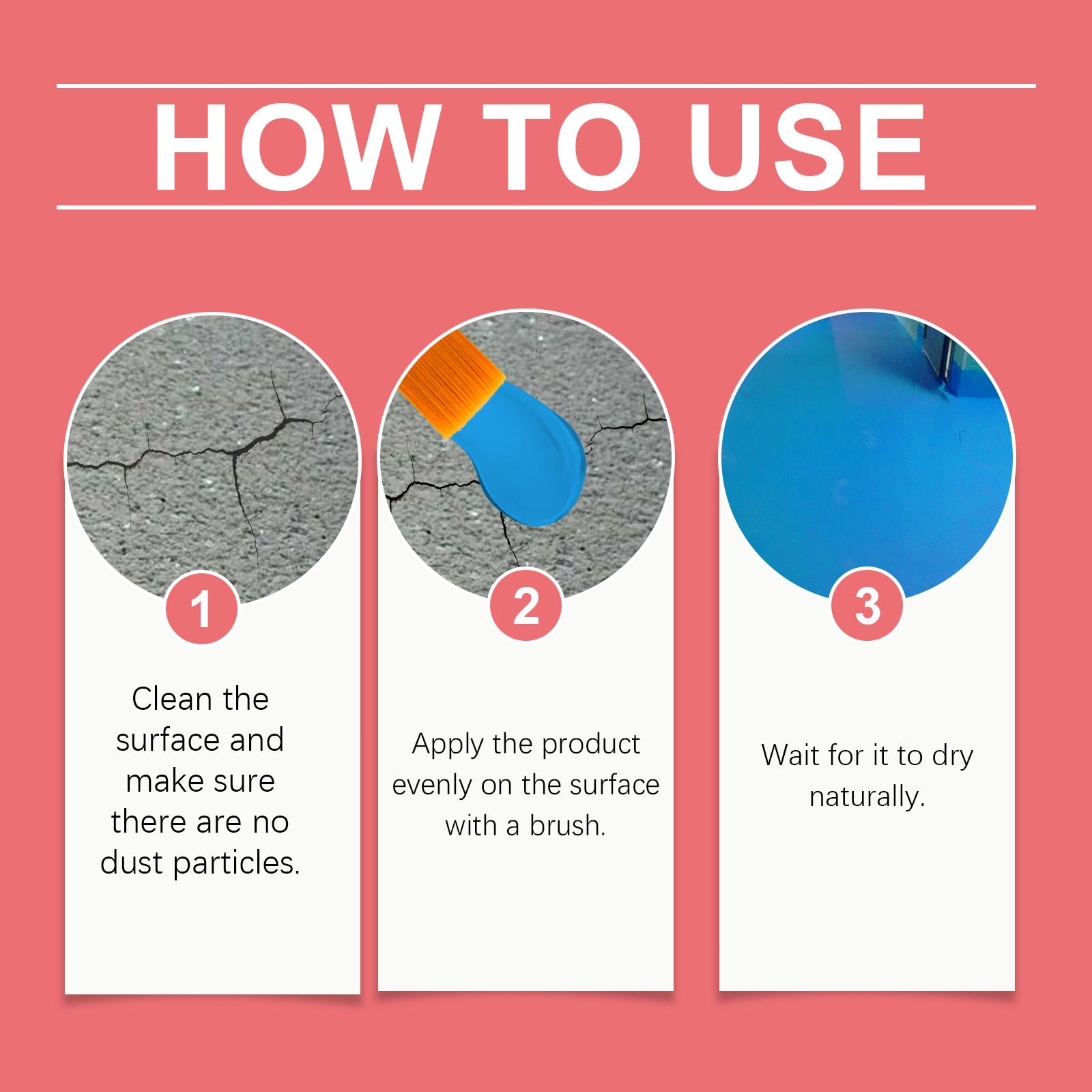 HOW TO USE

1

Clean the surface and make sure there are no dust particles.

2

Apply the product evenly on the surface with a brush.

3

Wait for it to dry naturally.