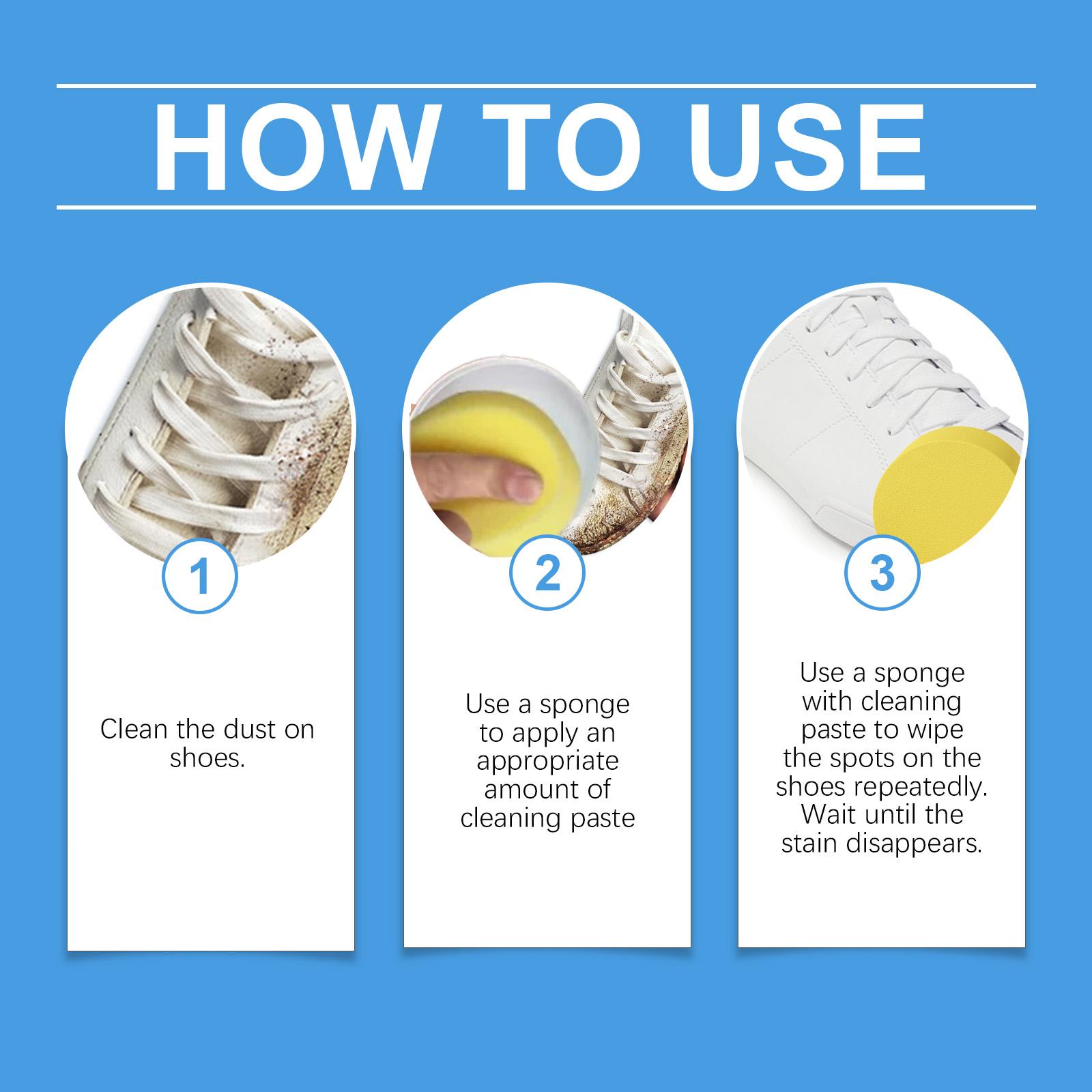 HOW TO USE

1

Clean the dust on shoes.

2

Use a sponge to apply an appropriate amount of cleaning paste

3

Use a sponge with cleaning paste to wipe the spots on the shoes repeatedly. Wait until the stain disappears.