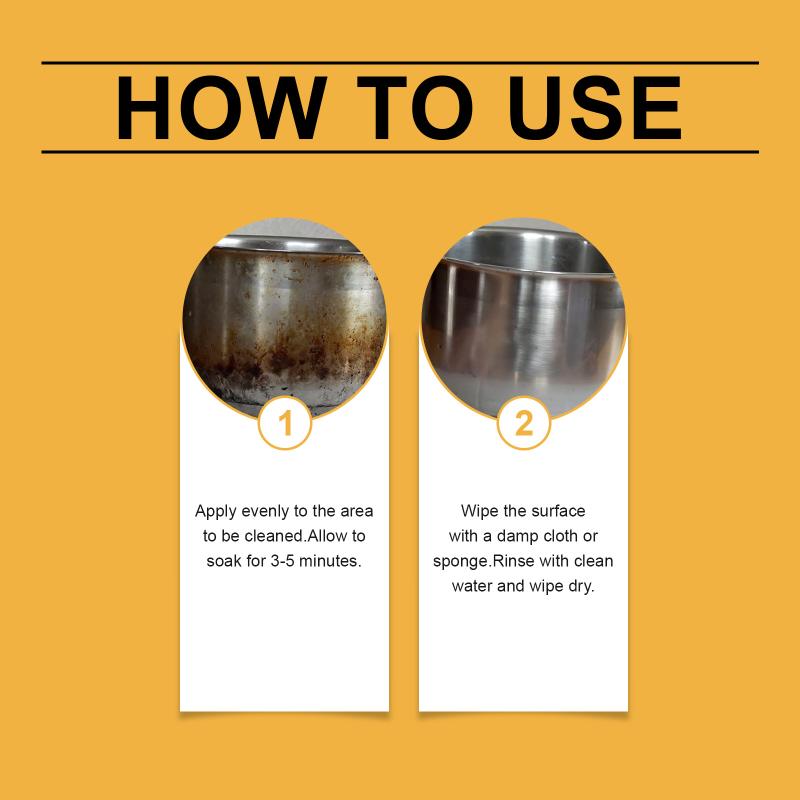 HOW TO USE

1

Apply evenly to the area to be cleaned.Allow to soak for 3-5 minutes.

2

Wipe the surface with a damp cloth or sponge.Rinse with clean water and wipe dry.