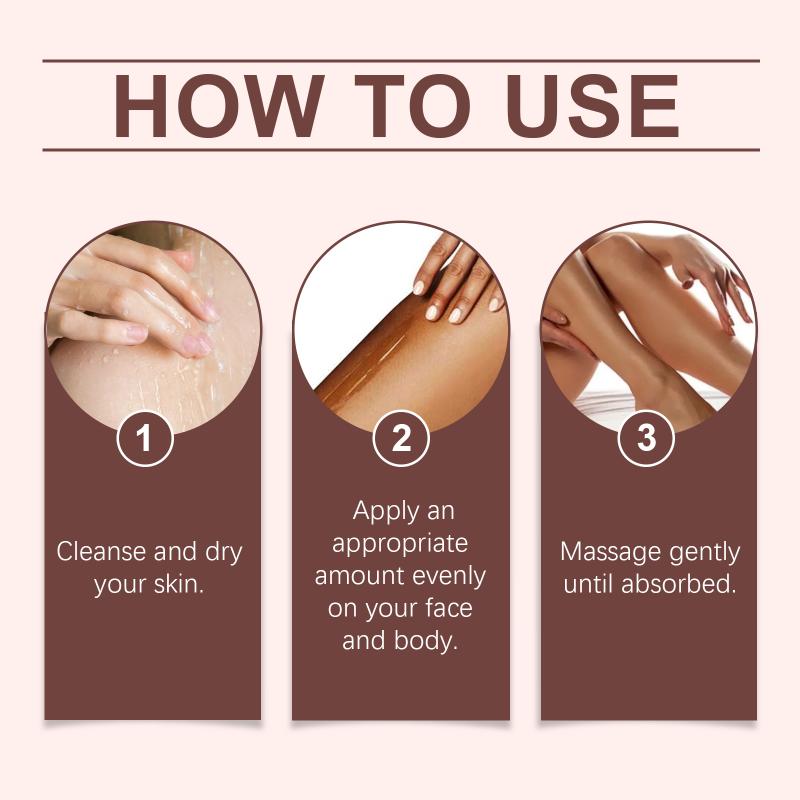 HOW TO USE

1

Cleanse and dry your skin.

2

Apply an appropriate amount evenly on your face and body.

3

Massage gently until absorbed.