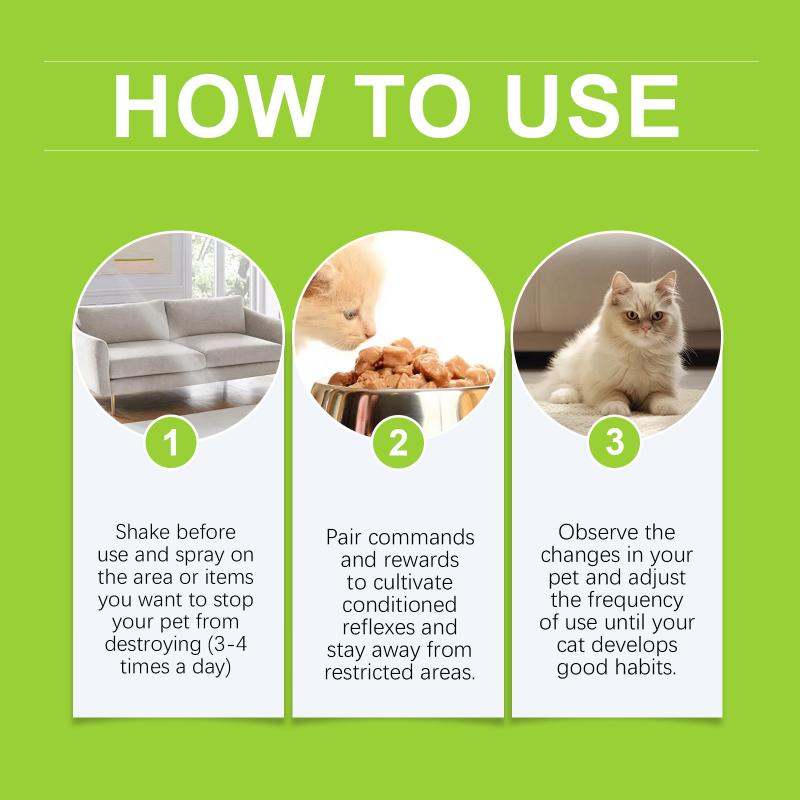 HOW TO USE

1

Shake before use and spray on the area or items you want to stop your pet from destroying (3-4 times a day)

2

Pair commands and rewards to cultivate conditioned reflexes and stay away from restricted areas.

3

Observe the changes in your pet and adjust the frequency of use until your cat develops good habits.