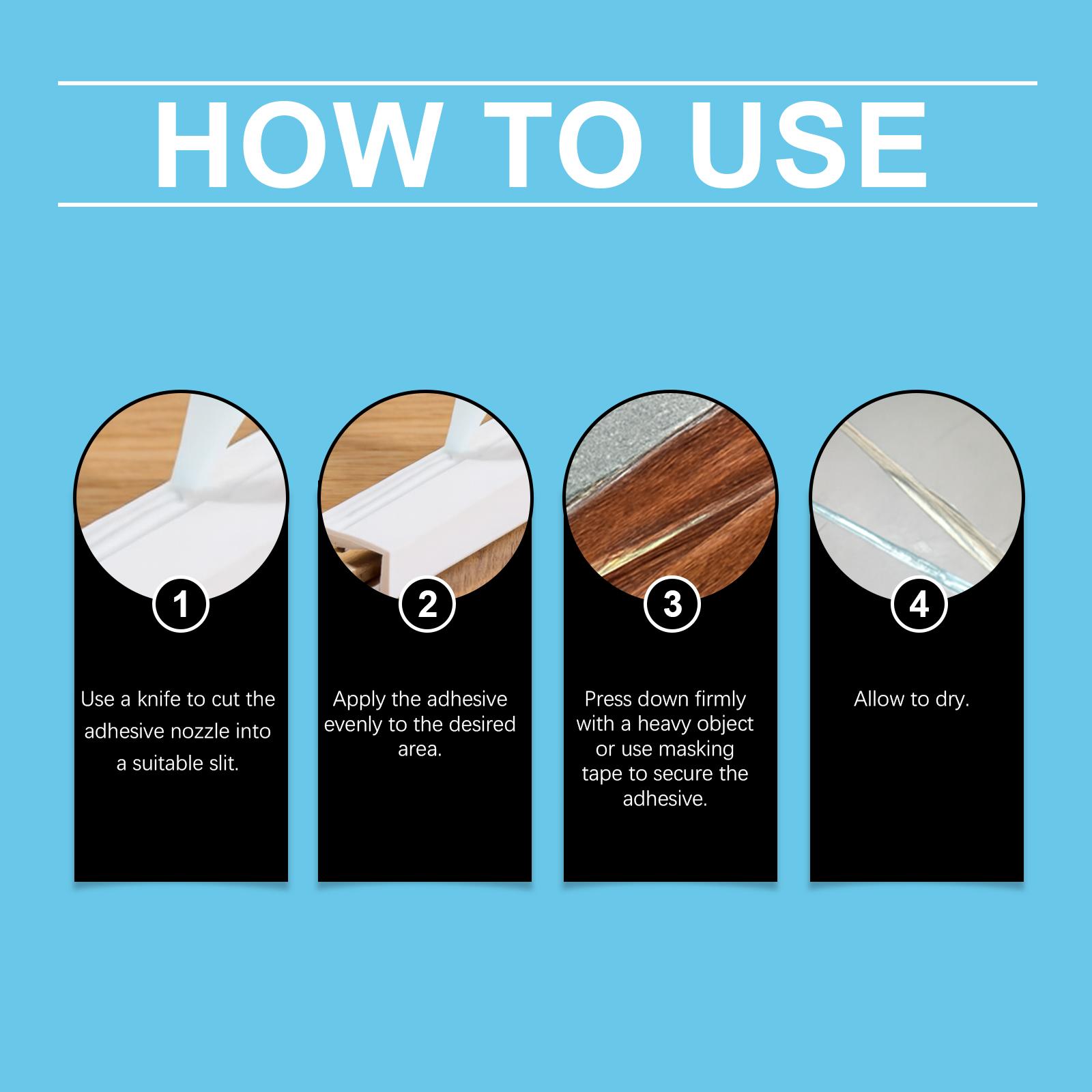 HOW TO USE

1

Use a knife to cut the adhesive nozzle into a suitable slit.

2

Apply the adhesive evenly to the desired area.

3

Press down firmly with a heavy object or use masking tape to secure the adhesive.

4

Allow to dry.