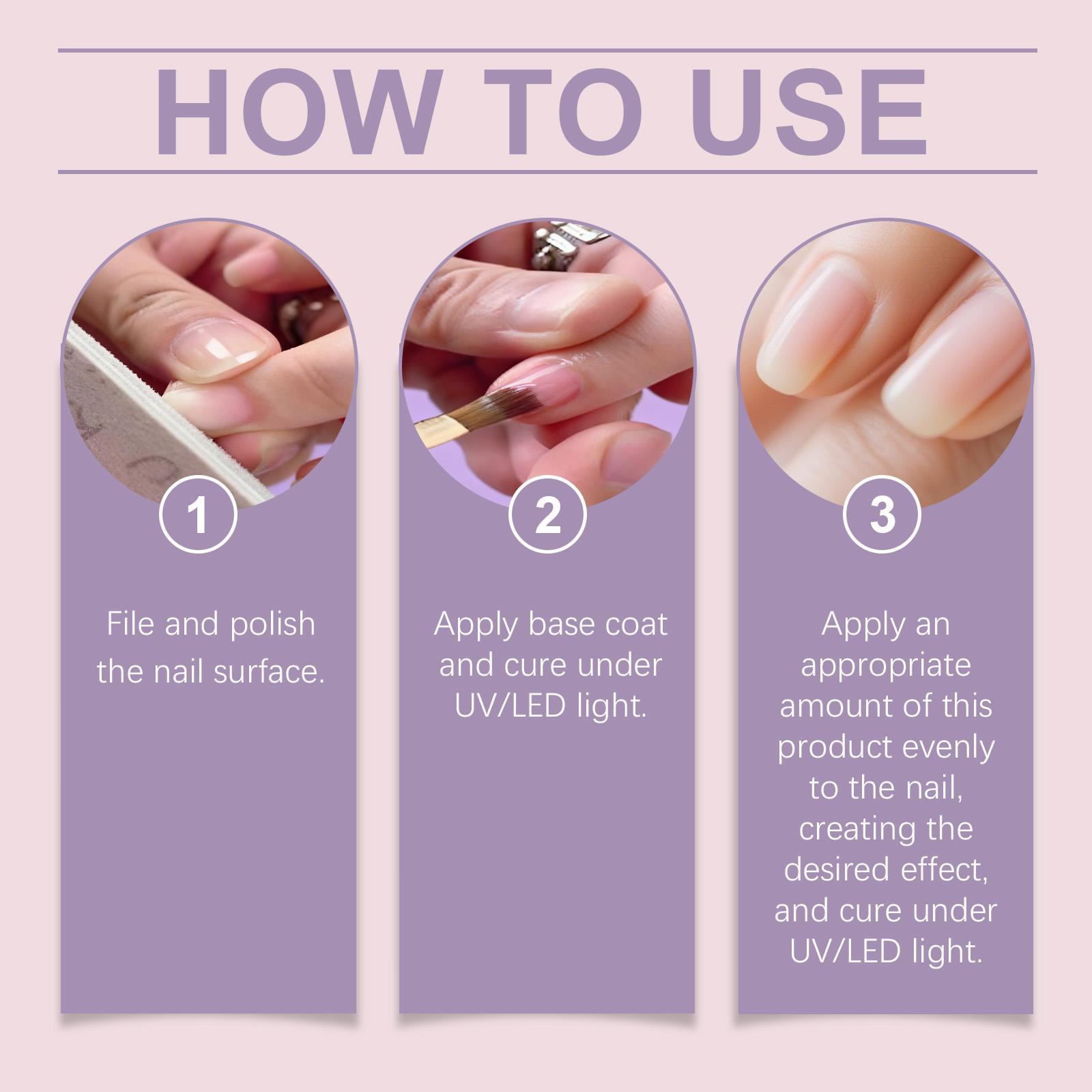 HOW TO USE

1

File and polish the nail surface.

2

Apply base coat and cure under UV/LED light.

3

Apply an appropriate amount of this product evenly to the nail, creating the desired effect, and cure under UV/LED light.