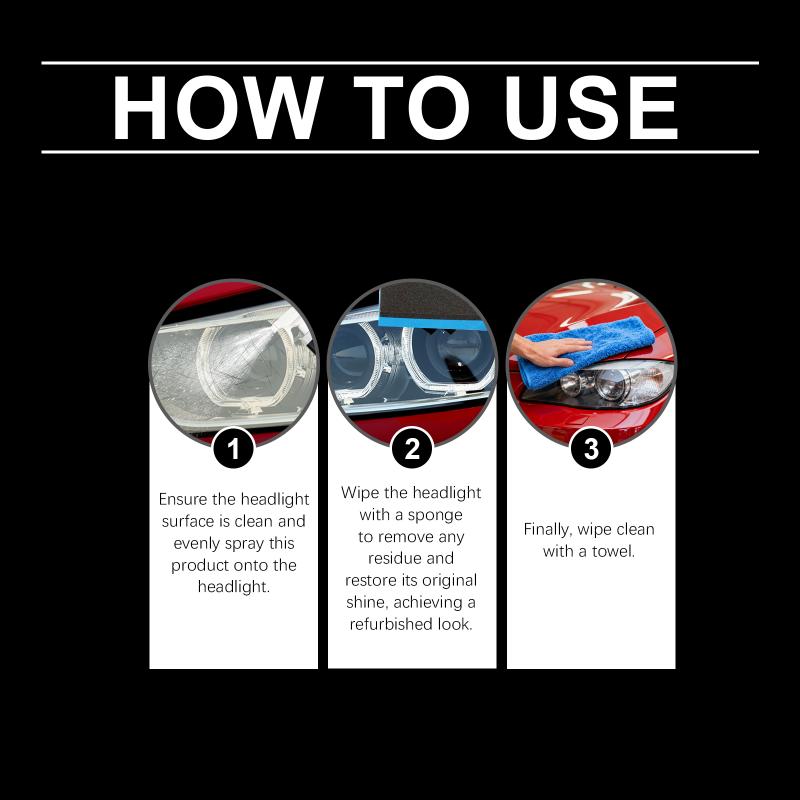 HOW TO USE

1

Ensure the headlight surface is clean and evenly spray this product onto the headlight.

2

Wipe the headlight with a sponge to remove any residue and restore its original shine, achieving a refurbished look.

3

Finally, wipe clean with a towel.