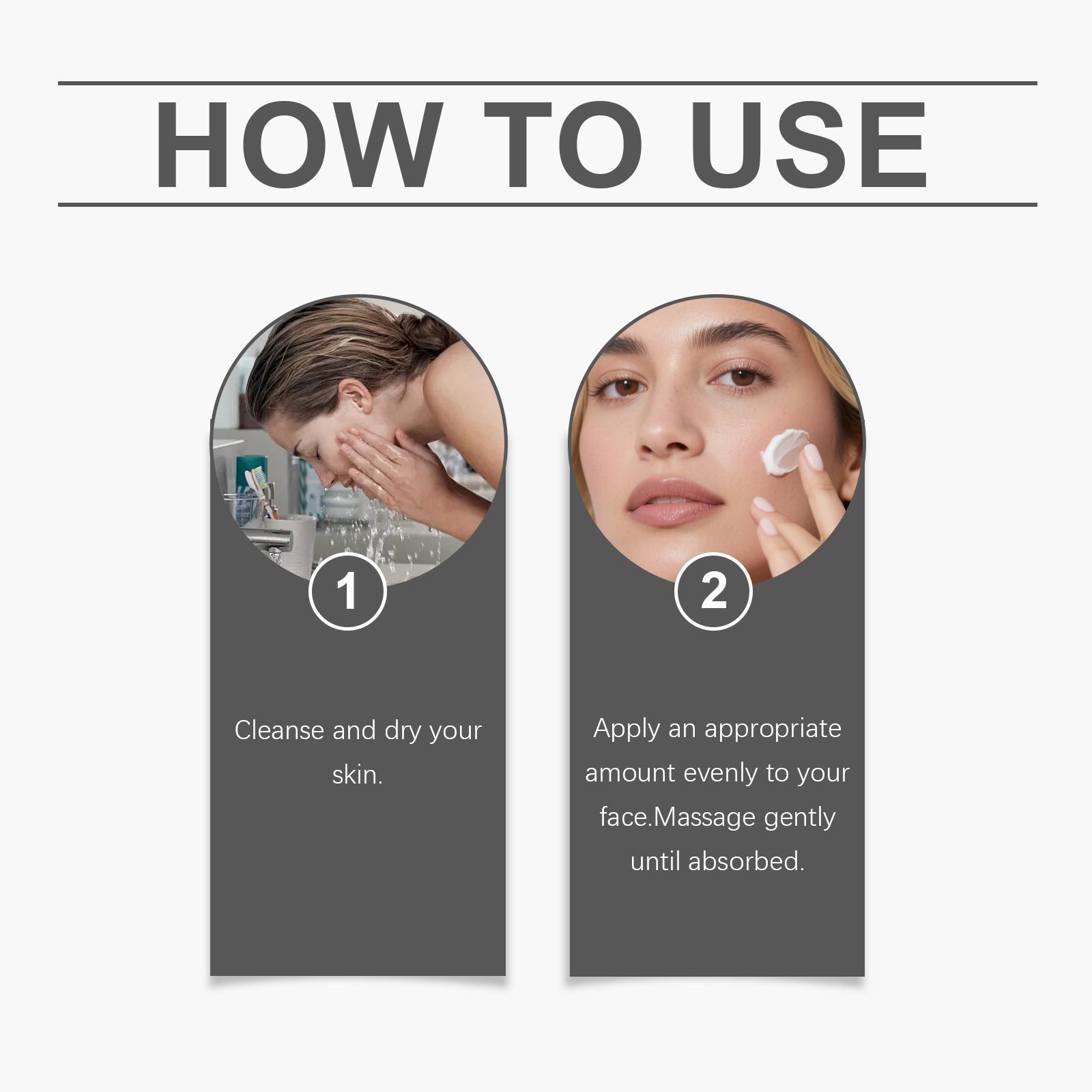 HOW TO USE

1

Cleanse and dry your skin.

2

Apply an appropriate amount evenly to your face.Massage gently until absorbed.