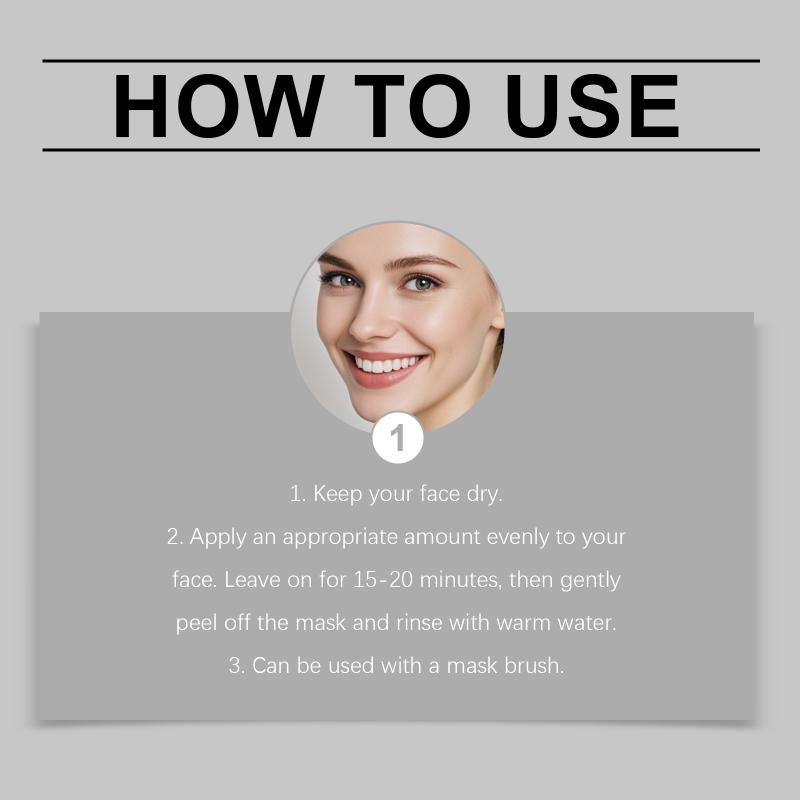 HOW TO USE

1

1. Keep your face dry.

2. Apply an appropriate amount evenly to your face. Leave on for 15-20 minutes, then gently peel off the mask and rinse with warm water.

3. Can be used with a mask brush.