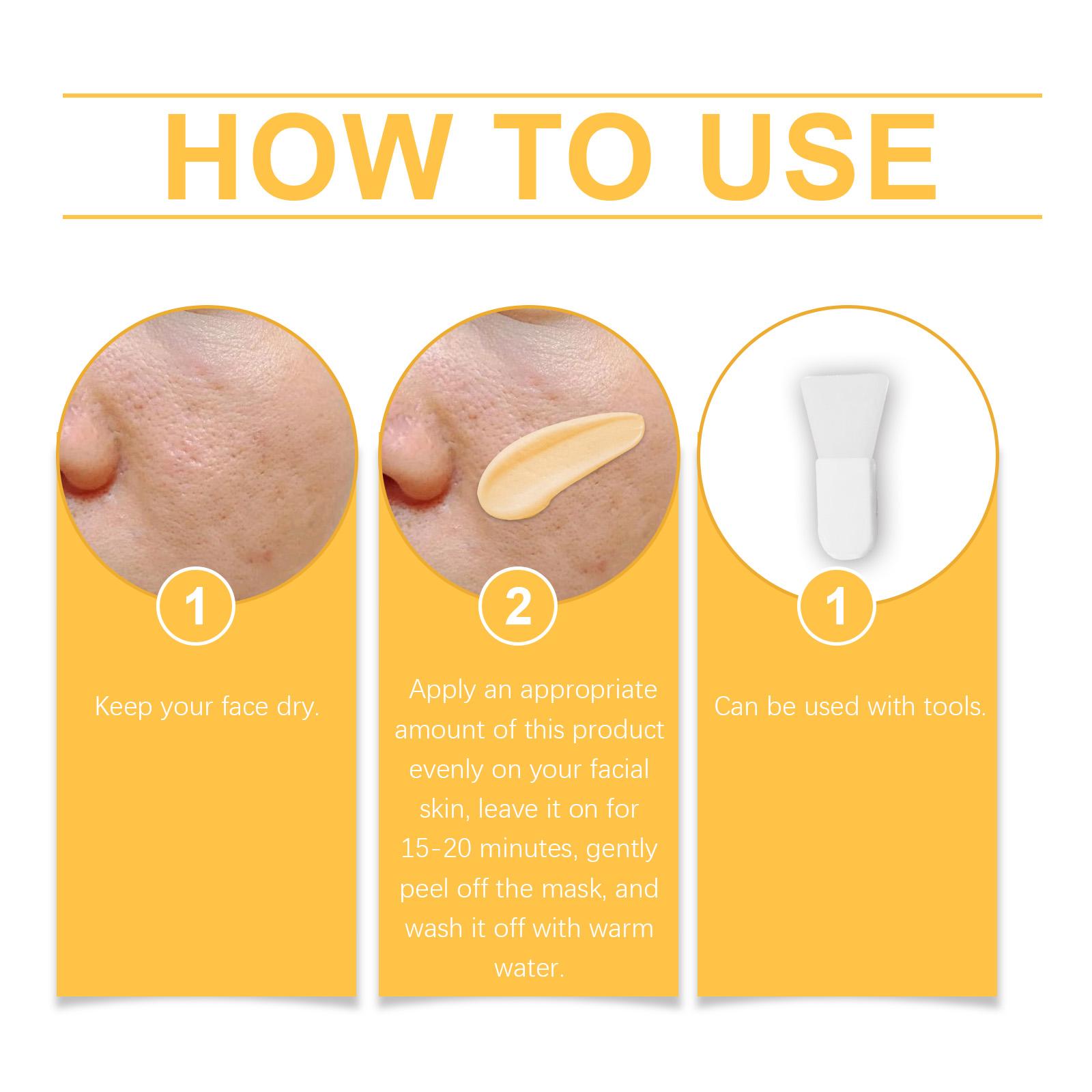 HOW TO USE

1

Keep your face dry.

2

Apply an appropriate amount of this product evenly on your facial skin, leave it on for 15-20 minutes, gently peel off the mask, and wash it off with warm water.

1

Can be used with tools.