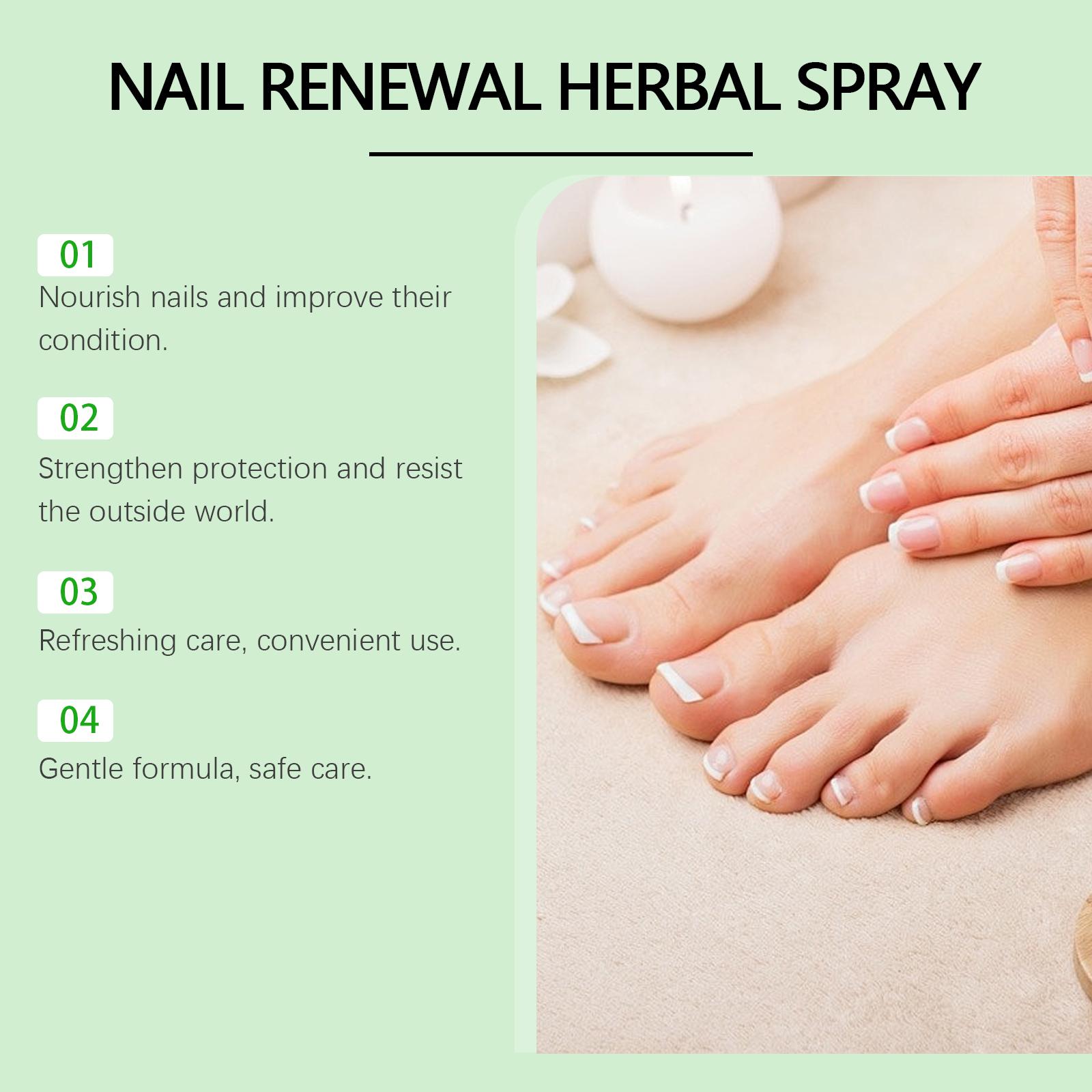 NAIL RENEWAL HERBAL SPRAY

01
Nourish nails and improve their condition.

02
Strengthen protection and resist the outside world.

03
Refreshing care, convenient use.

04
Gentle formula, safe care.