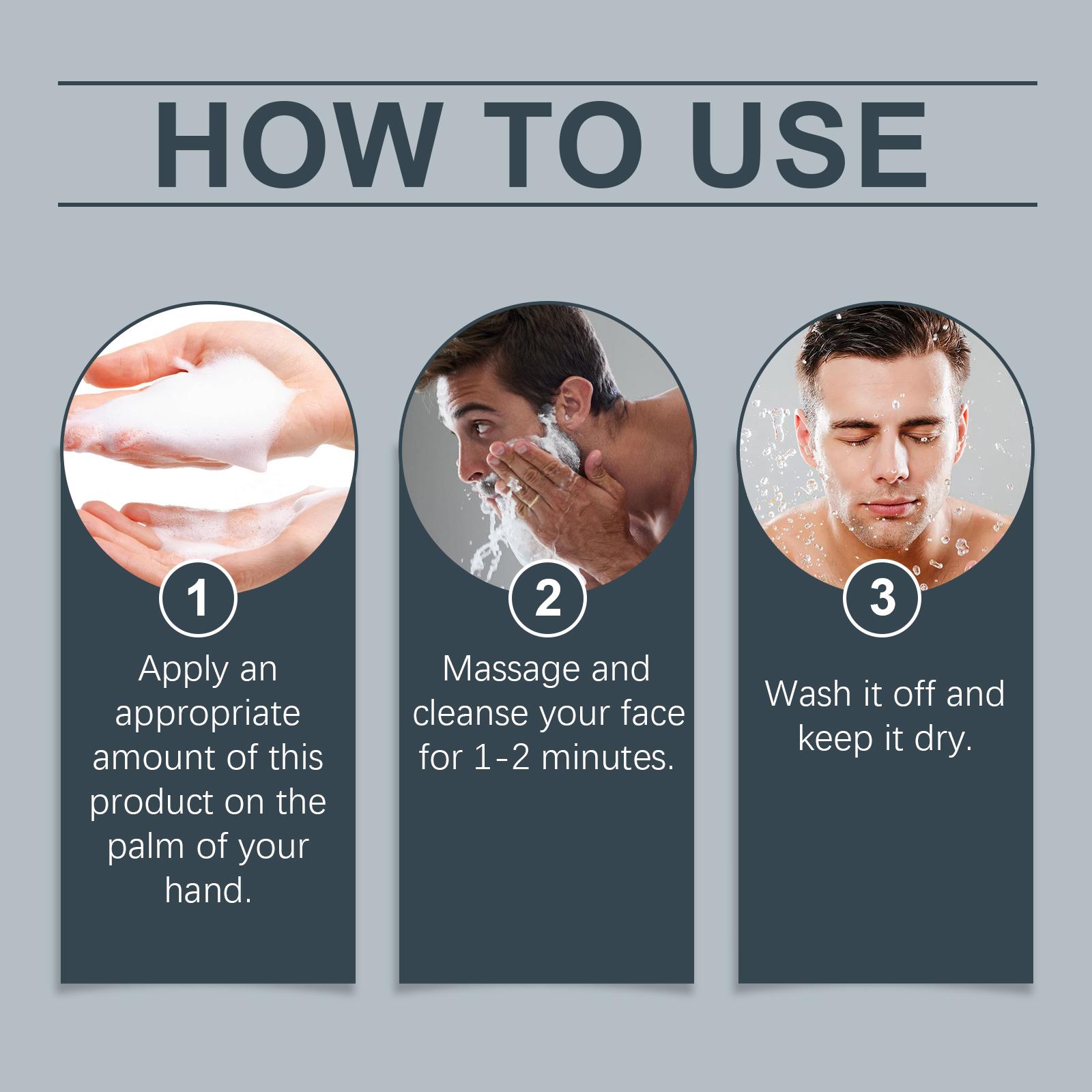 HOW TO USE

1

Apply an appropriate amount of this product on the palm of your hand.

2

Massage and cleanse your face for 1-2 minutes.

3

Wash it off and keep it dry.