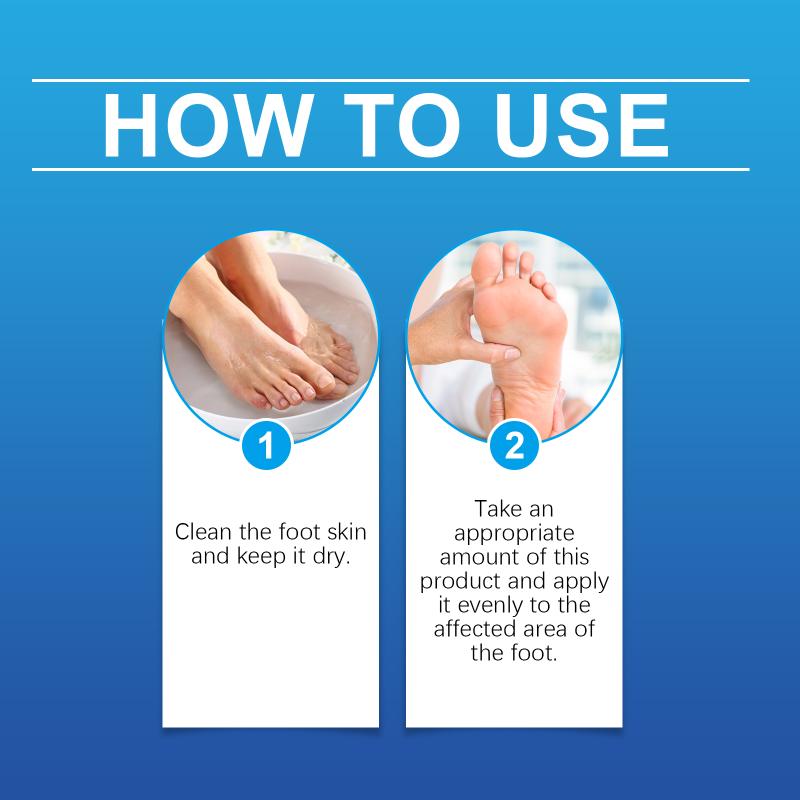 HOW TO USE

1

Clean the foot skin and keep it dry.

2

Take an appropriate amount of this product and apply it evenly to the affected area of the foot.