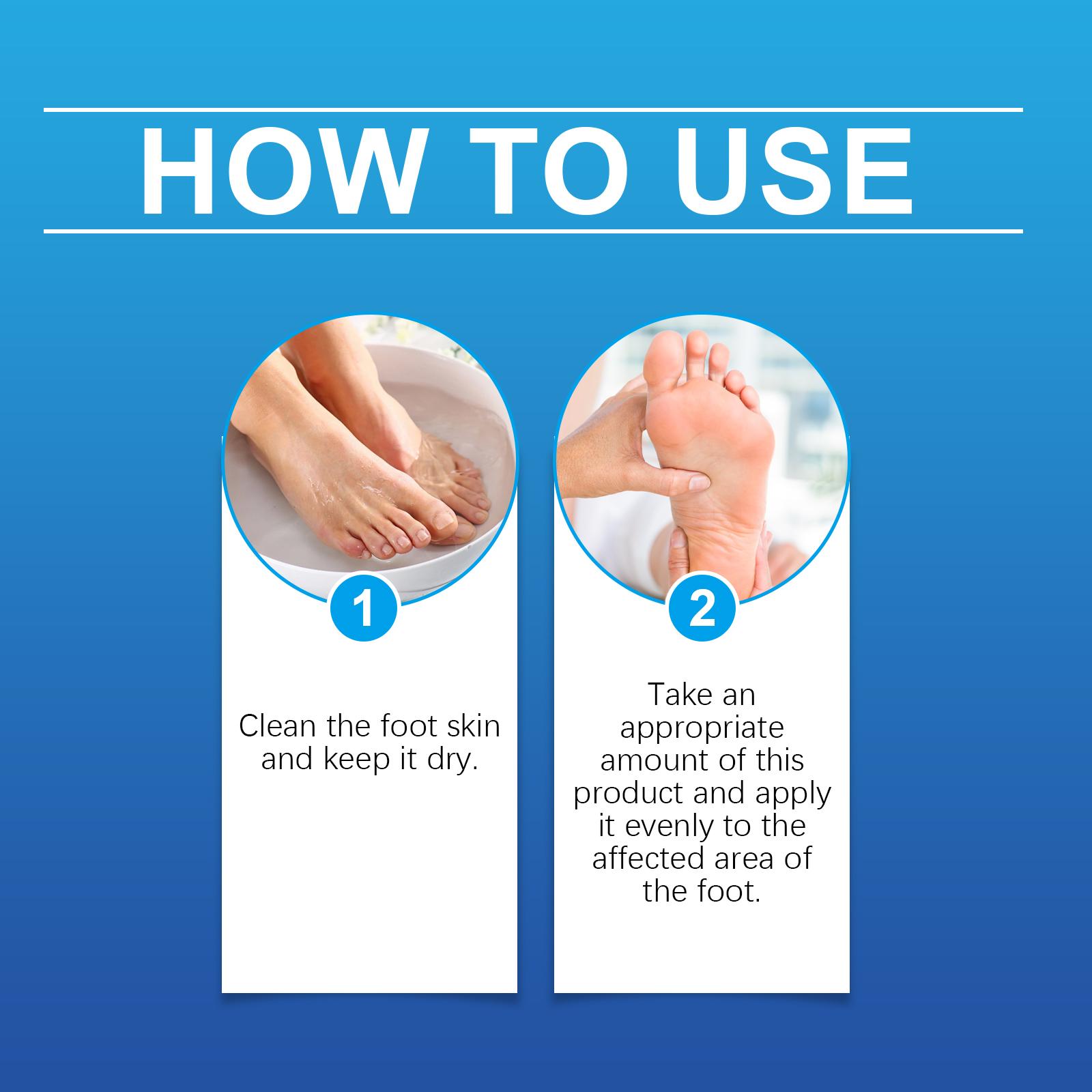 HOW TO USE

1

Clean the foot skin and keep it dry.

2

Take an appropriate amount of this product and apply it evenly to the affected area of the foot.