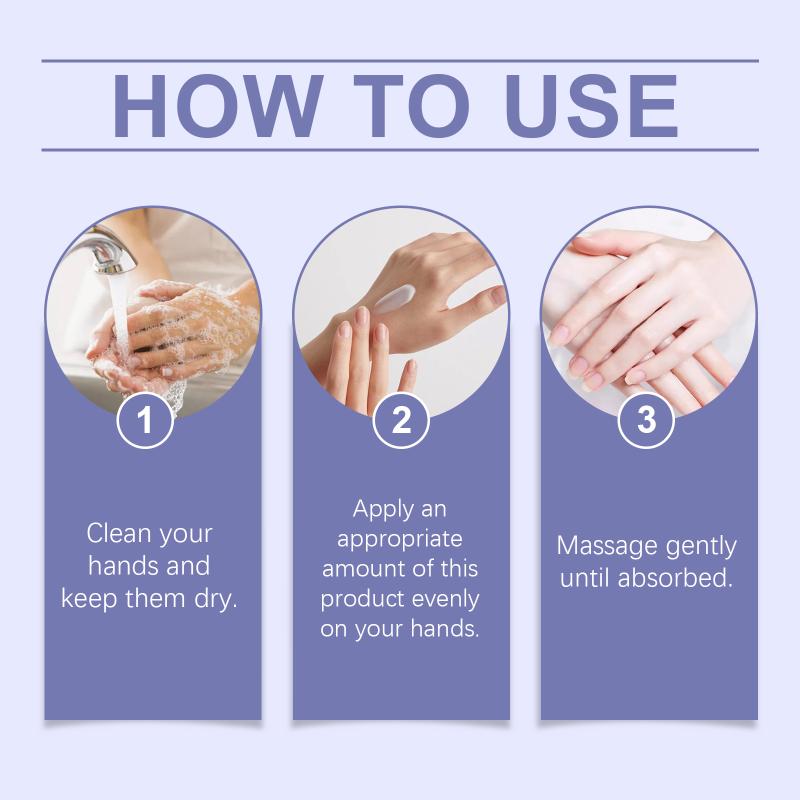 HOW TO USE

1

Clean your hands and keep them dry.

2

Apply an appropriate amount of this product evenly on your hands.

3

Massage gently until absorbed.