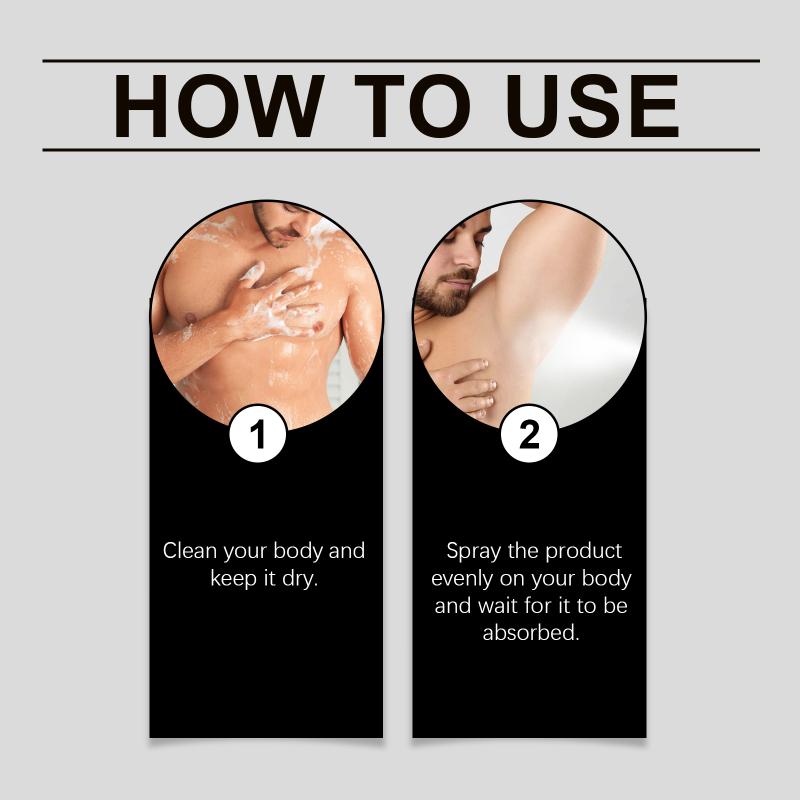 HOW TO USE

1

Clean your body and keep it dry.

2

Spray the product evenly on your body and wait for it to be absorbed.