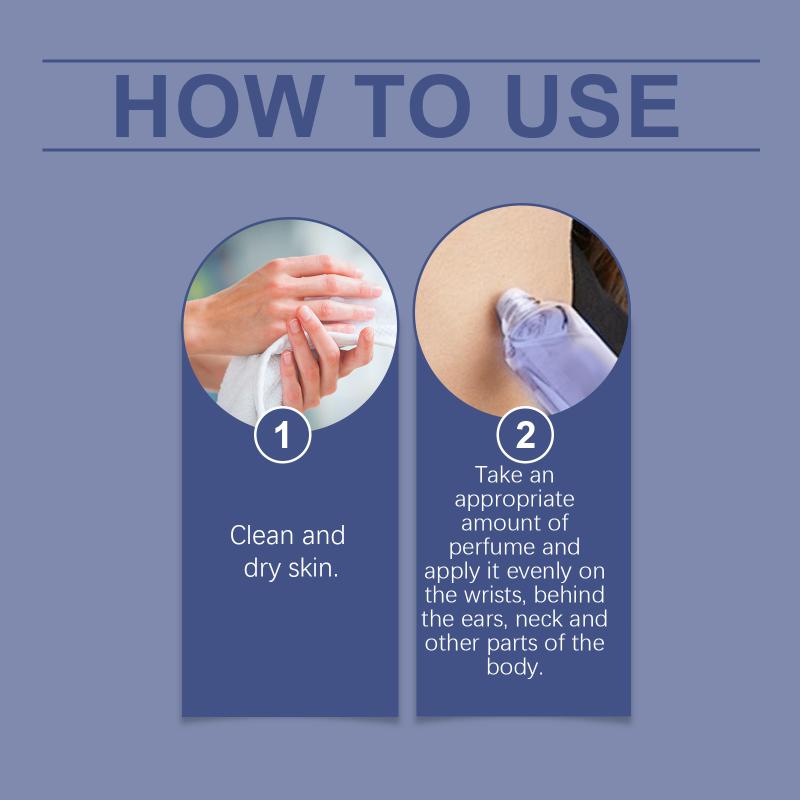 HOW TO USE

1

Clean and dry skin.

2

Take an appropriate amount of perfume and apply it evenly on the wrists, behind the ears, neck and other parts of the body.