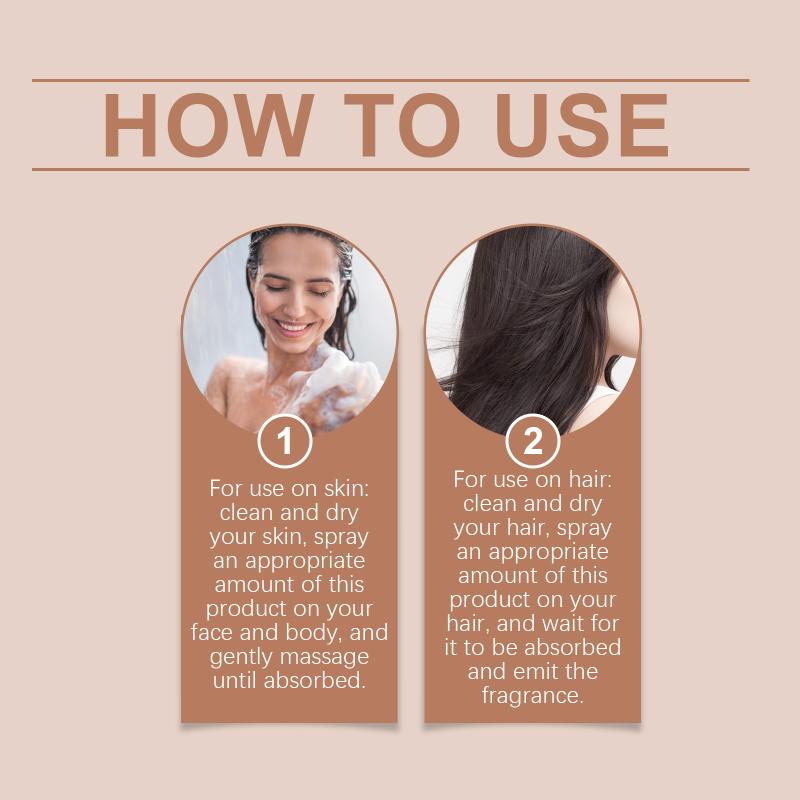 HOW TO USE

1

For use on skin: clean and dry your skin, spray an appropriate amount of this product on your face and body, and gently massage until absorbed.

2

For use on hair: clean and dry your hair, spray an appropriate amount of this product on your hair, and wait for it to be absorbed and emit the fragrance.